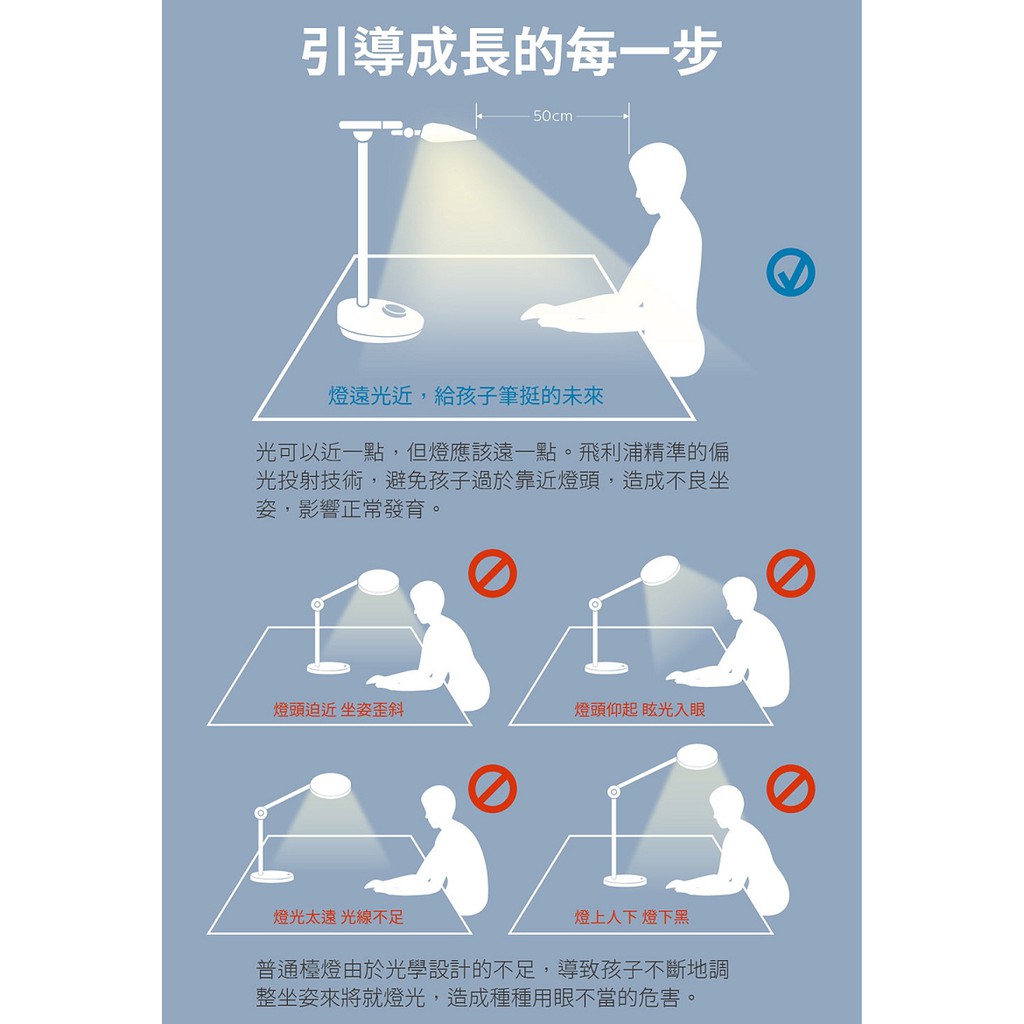 引導成長的每一步

50cm

燈遠光近，給孩子筆挺的未來

光可以近一點，但燈應該遠一點。飛利浦精準的偏光投射技術，避免孩子過於靠近燈頭，造成不良坐姿，影響正常發育。

燈頭迫近 坐姿歪斜

燈頭仰起 眩光入眼

燈光太遠 光線不足

燈上人下 燈下黑

普通檯燈由於光學設計的不足，導致孩子不斷地調整坐姿來將就燈光，造成種種用眼不當的危害。