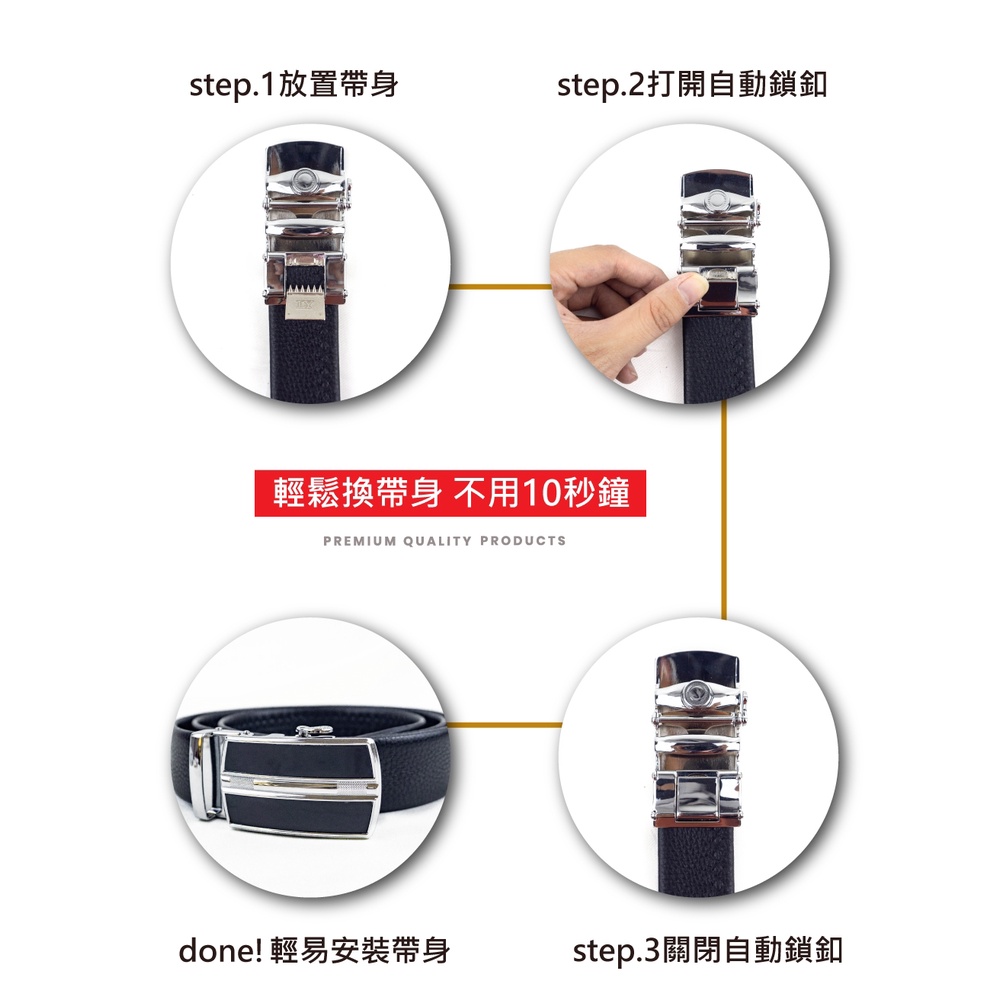 step.1放置帶身

step.2打開自動鎖釦

輕鬆換帶身 不用10秒鐘

PREMIUM QUALITY PRODUCTS

done! 輕易安裝帶身

step.3關閉自動鎖釦