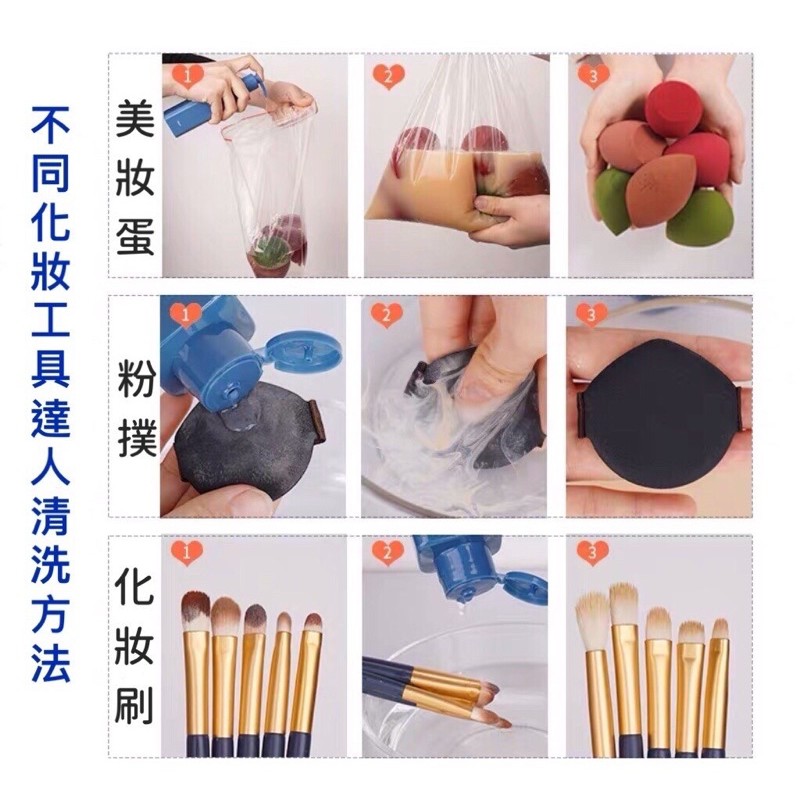 不同化妝工具達人清洗方法

美妝蛋
1
2
3

粉撲
1
2
3

化妝刷
1
2
3