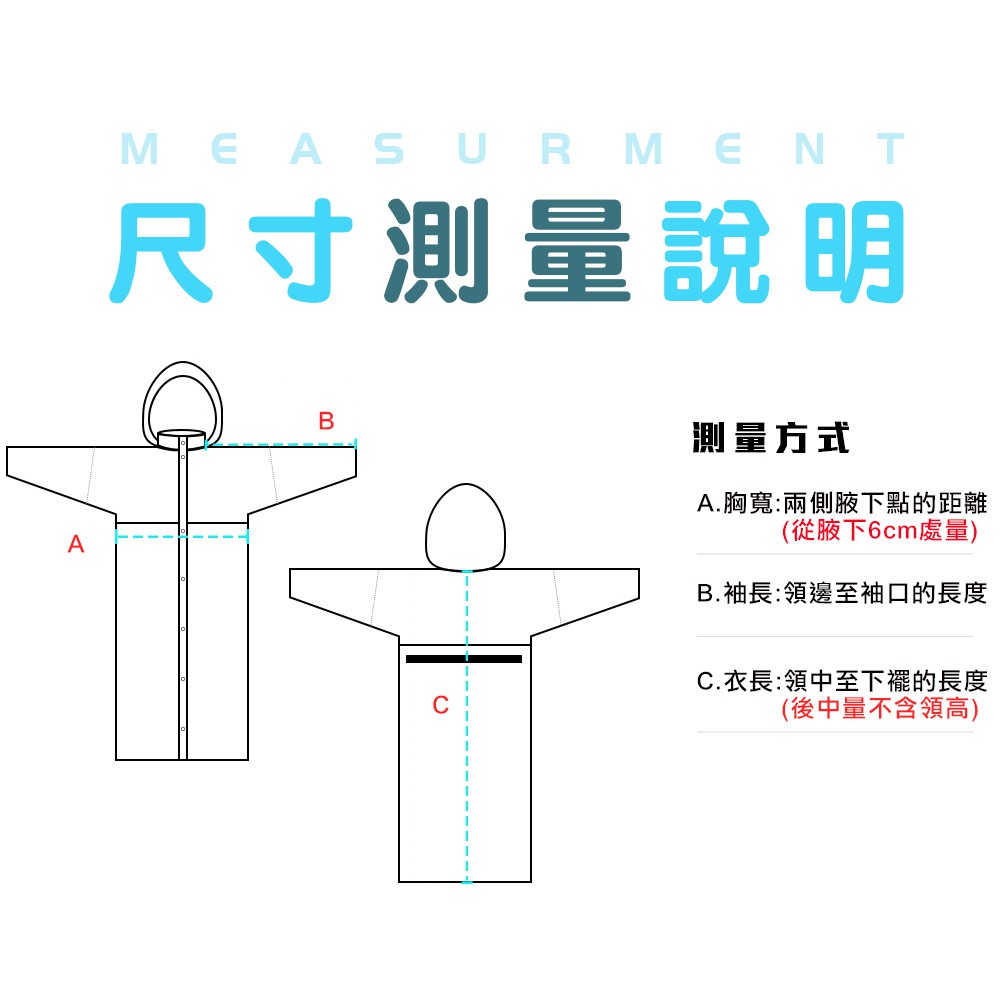 MEASURMENT
尺寸測量說明

B
A
C

測量方式

A.胸寬:兩側腋下點的距離
(從腋下6cm處量)

B.袖長:領邊至袖口的長度

C.衣長:領中至下襬的長度
(後中量不含領高)