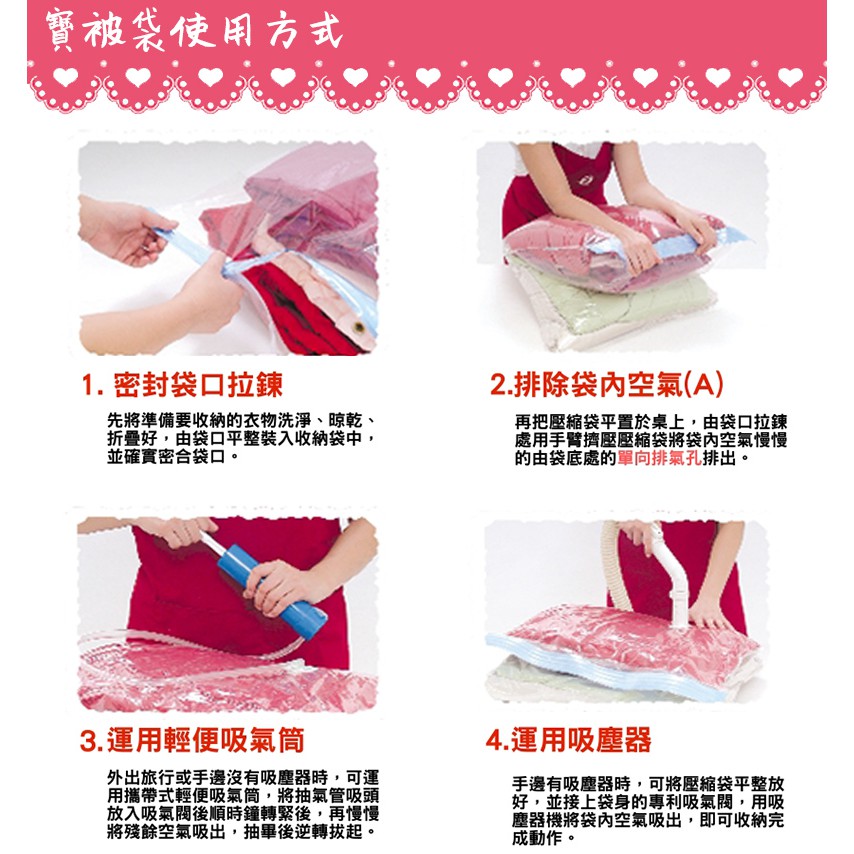 寶被袋使用方式

1. 密封袋口拉鍊

先將準備要收納的衣物洗淨、晾乾、折疊好，由袋口平整裝入收納袋中，並確實密合袋口。

2.排除袋內空氣(A)

再把壓縮袋平置於桌上，由袋口拉鍊處用手臂擠壓壓縮袋將袋內空氣慢慢的由袋底處的單向排氣孔排出。

3.運用輕便吸氣筒

外出旅行或手邊沒有吸塵器時，可運用攜帶式輕便吸氣筒，將抽氣管吸頭放入吸氣閥後順時鐘轉緊後，再慢慢將殘餘空氣吸出，抽畢後逆轉拔起。

4.運用吸塵器

手邊有吸塵器時，可將壓縮袋平整放好，並接上袋身的專利吸氣閥，用吸塵器機將袋內空氣吸出，即可收納完成動作。