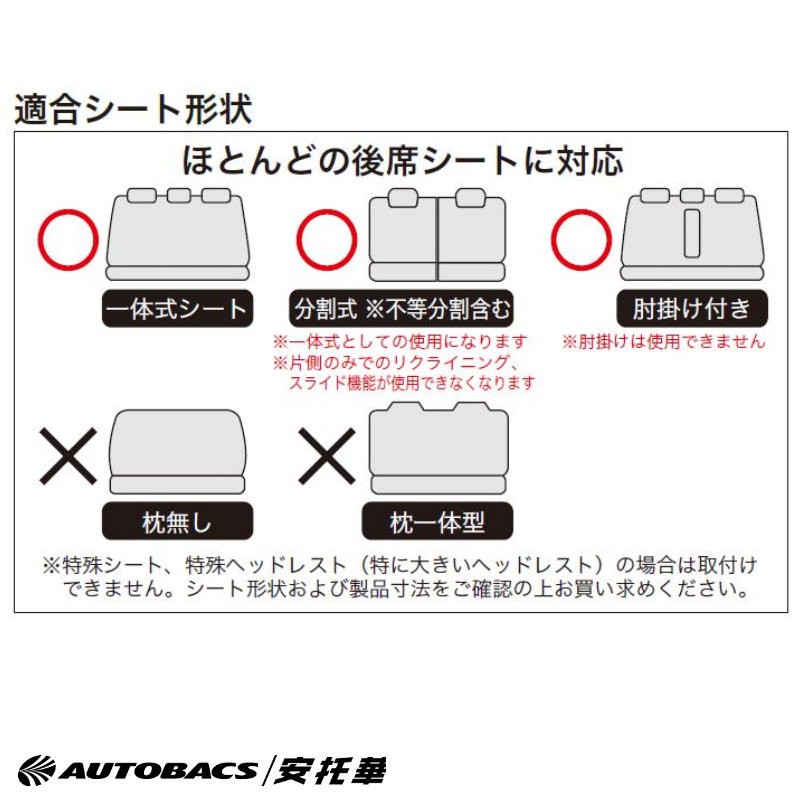 適合シート形状

ほとんどの後席シートに対応

一体式シート

分割式 ※不等分割含む

※一体式としての使用になります
※片側のみでのリクライニング、スライド機能が使用できなくなります

肘掛け付き

※肘掛けは使用できません

枕無し

枕一体型

※特殊シート、特殊ヘッドレスト（特に大きいヘッドレスト）の場合は取付けできません。シート形状および製品寸法をご確認の上お買い求めください。

AUTOBACS/安托華