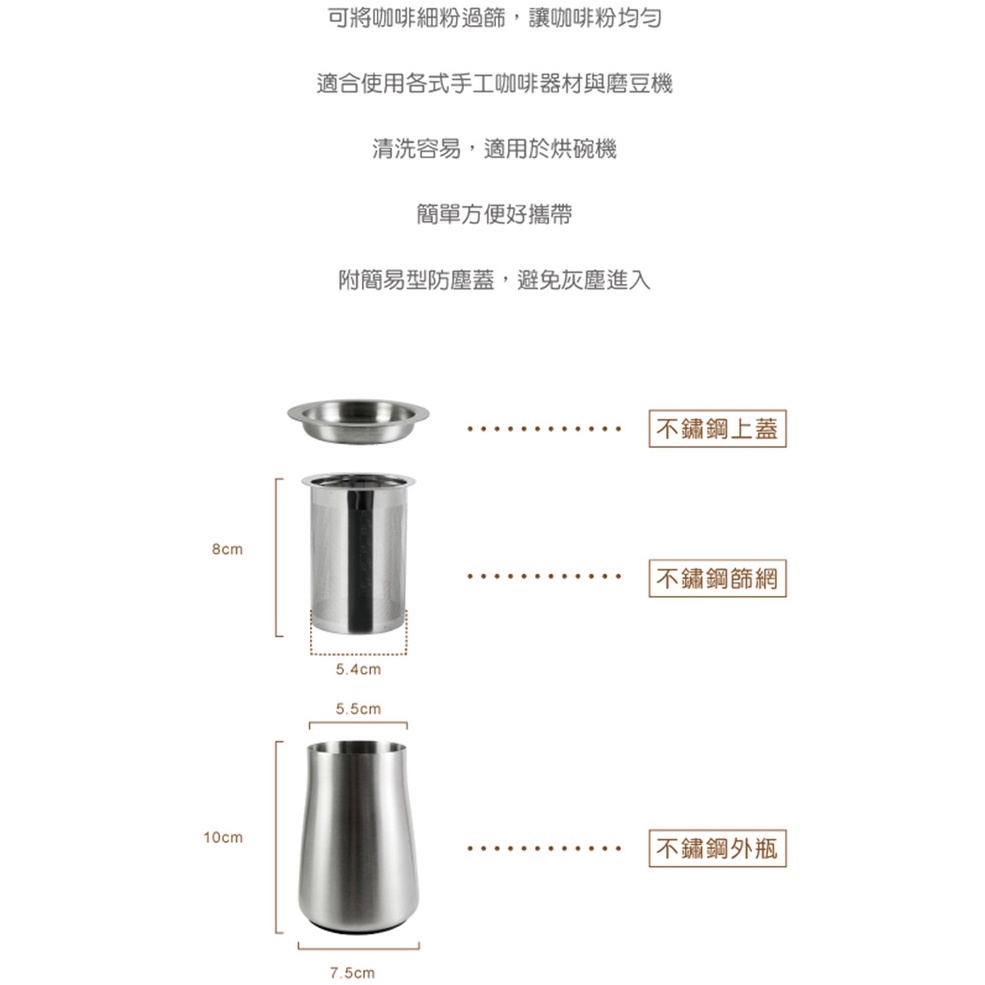 可將咖啡細粉過篩，讓咖啡粉均勻

適合使用各式手工咖啡器材與磨豆機

清洗容易，適用於烘碗機

簡單方便好攜帶

附簡易型防塵蓋，避免灰塵進入

不鏽鋼上蓋

8cm

不鏽鋼篩網

5.4cm

5.5cm

10cm

不鏽鋼外瓶

7.5cm