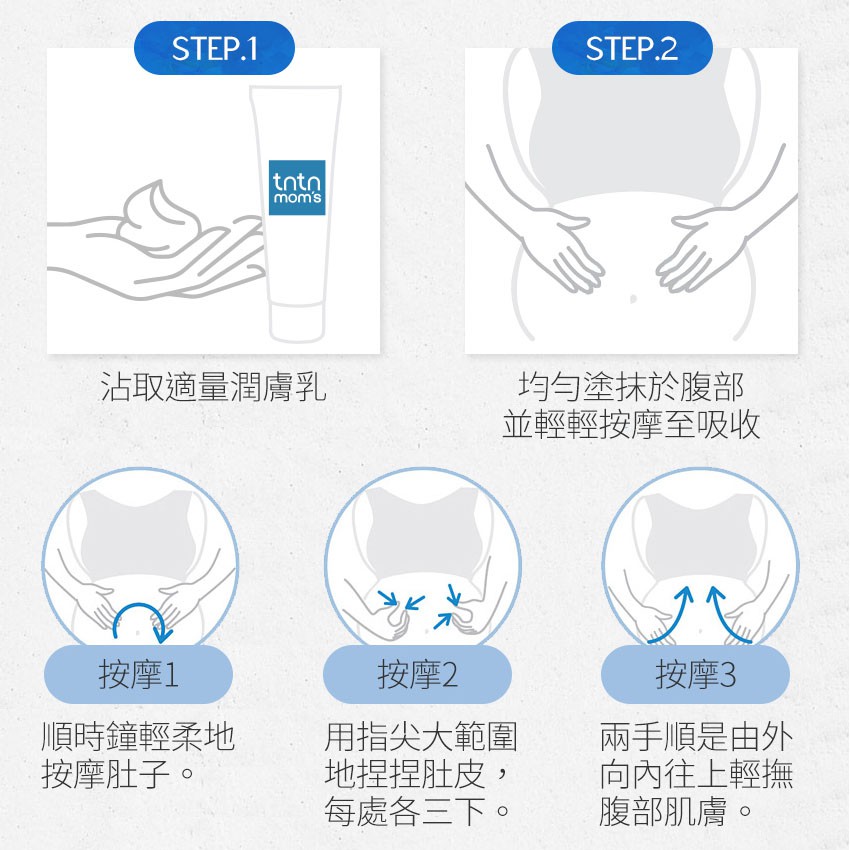 STEP.1

tntn mom's

沾取適量潤膚乳

STEP.2

均勻塗抹於腹部
並輕輕按摩至吸收

按摩1

順時鐘輕柔地按摩肚子。

按摩2

用指尖大範圍地捏捏肚皮，每處各三下。

按摩3

兩手順是由外向內往上輕撫腹部肌膚。