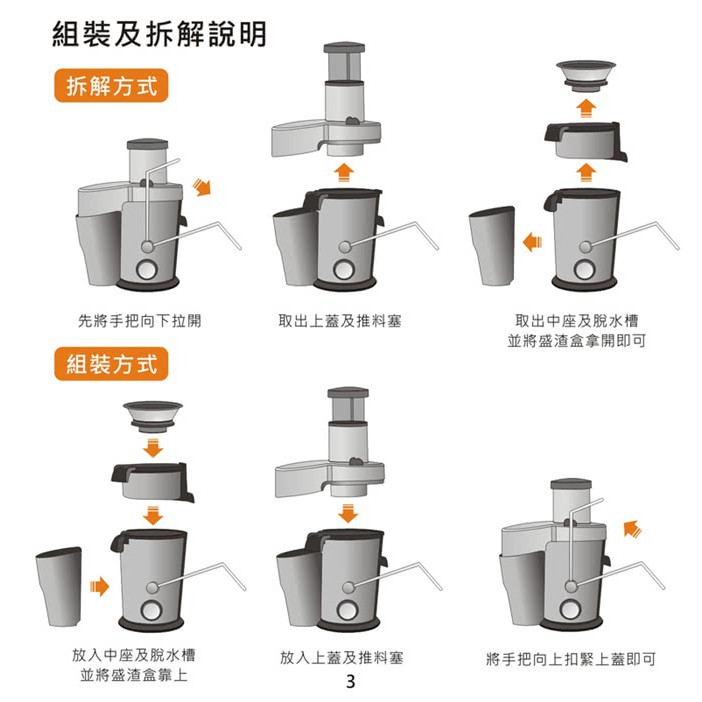 組裝及拆解說明

拆解方式

先將手把向下拉開

取出上蓋及推料塞

取出中座及脫水槽
並將盛渣盒拿開即可

組裝方式

放入中座及脫水槽
並將盛渣盒靠上

放入上蓋及推料塞

將手把向上扣緊上蓋即可

3