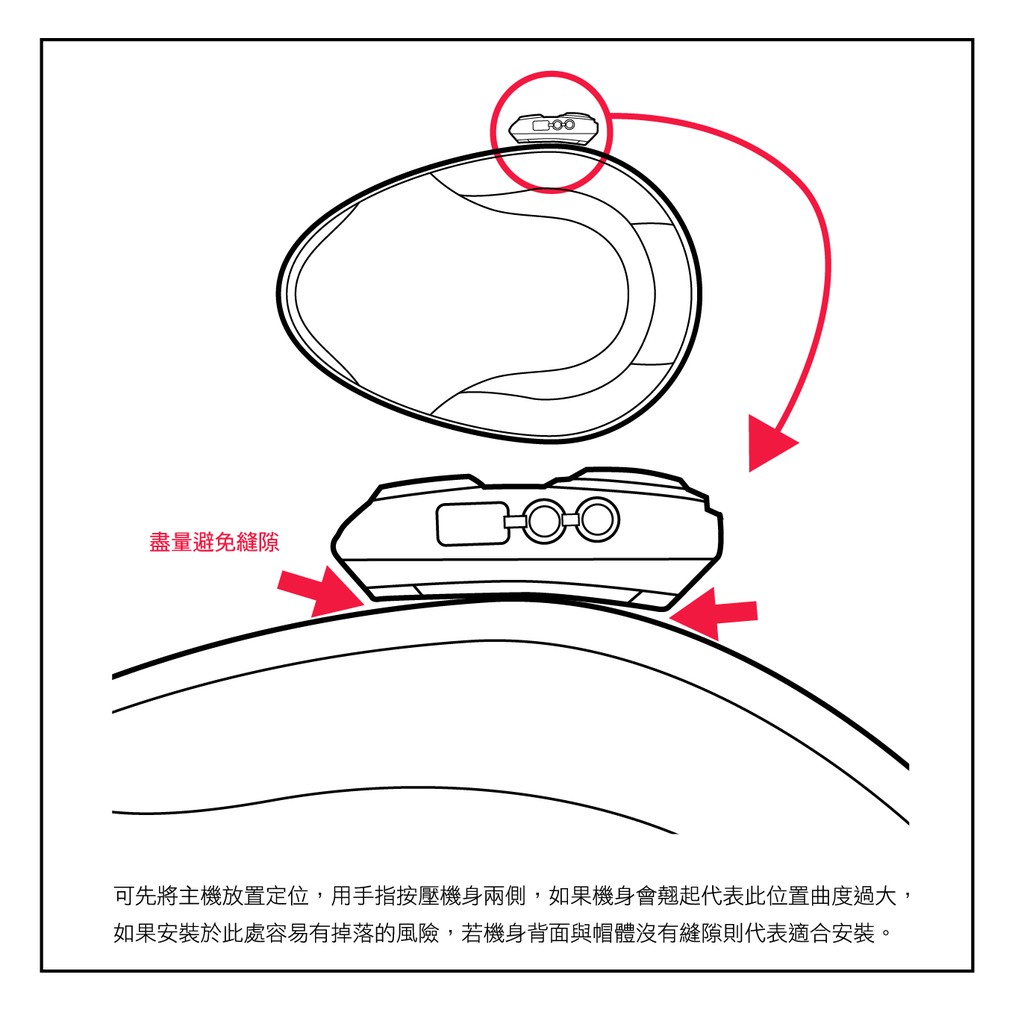 盡量避免縫隙

可先將主機放置定位，用手指按壓機身兩側，如果機身會翹起代表此位置曲度過大，如果安裝於此處容易有掉落的風險，若機身背面與帽體沒有縫隙則代表適合安裝。