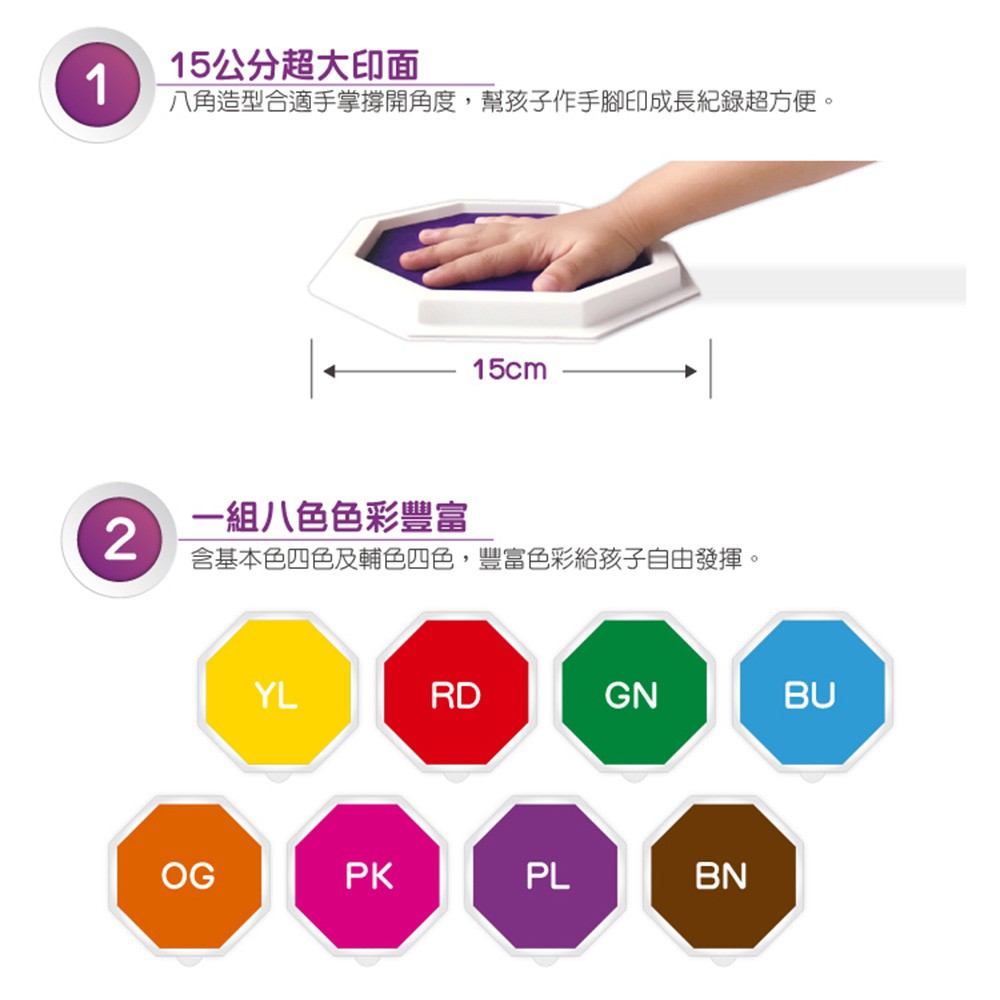 1

15公分超大印面

八角造型合適手掌撐開角度，幫孩子作手腳印成長紀錄超方便。

15cm

2

一組八色色彩豐富

含基本色四色及輔色四色，豐富色彩給孩子自由發揮。

YL

RD

GN

BU

OG

PK

PL

BN