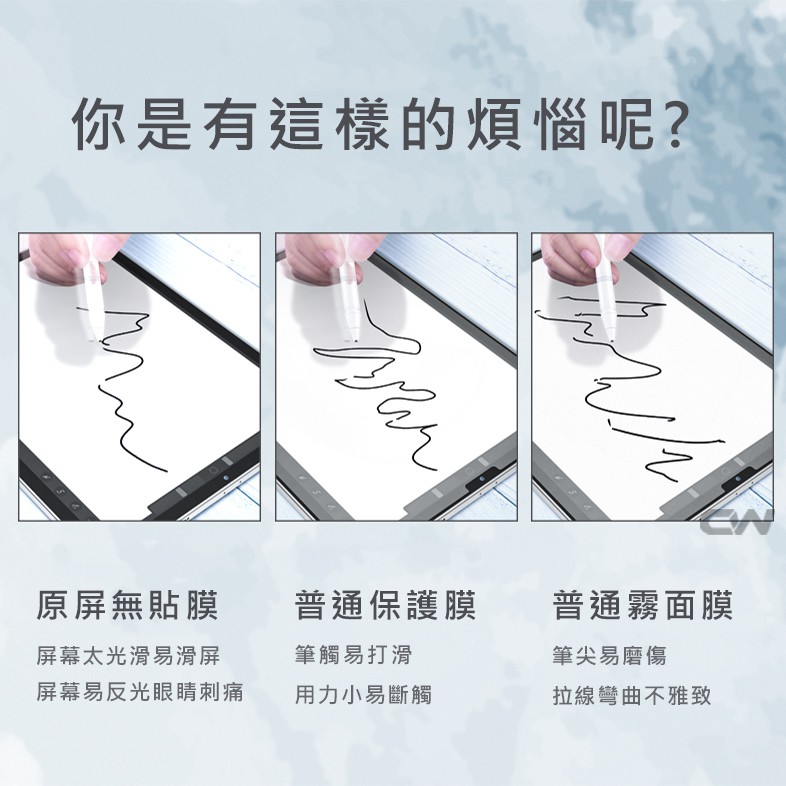 你是有這樣的煩惱呢?

CW

原屏無貼膜

屏幕太光滑易滑屏

屏幕易反光眼睛刺痛

普通保護膜

筆觸易打滑

用力小易斷觸

普通霧面膜

筆尖易磨傷

拉線彎曲不雅致