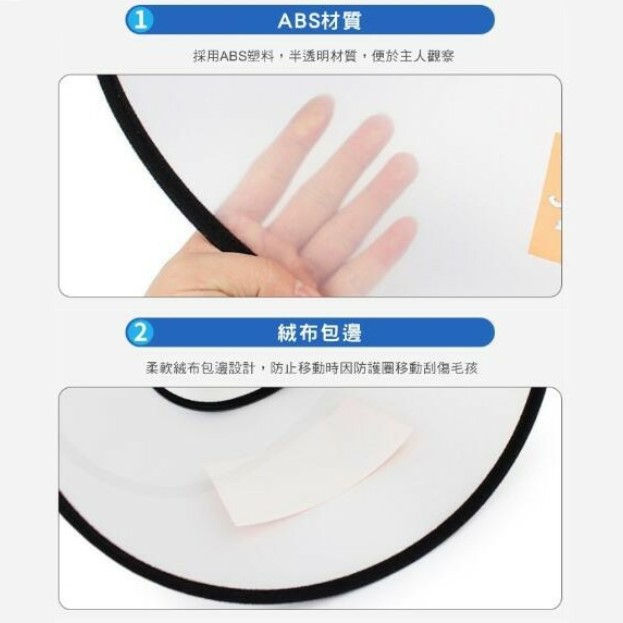 1 ABS材質

採用ABS塑料，半透明材質，便於主人觀察

2 絨布包邊

柔軟絨布包邊設計，防止移動時因防護圈移動刮傷毛孩