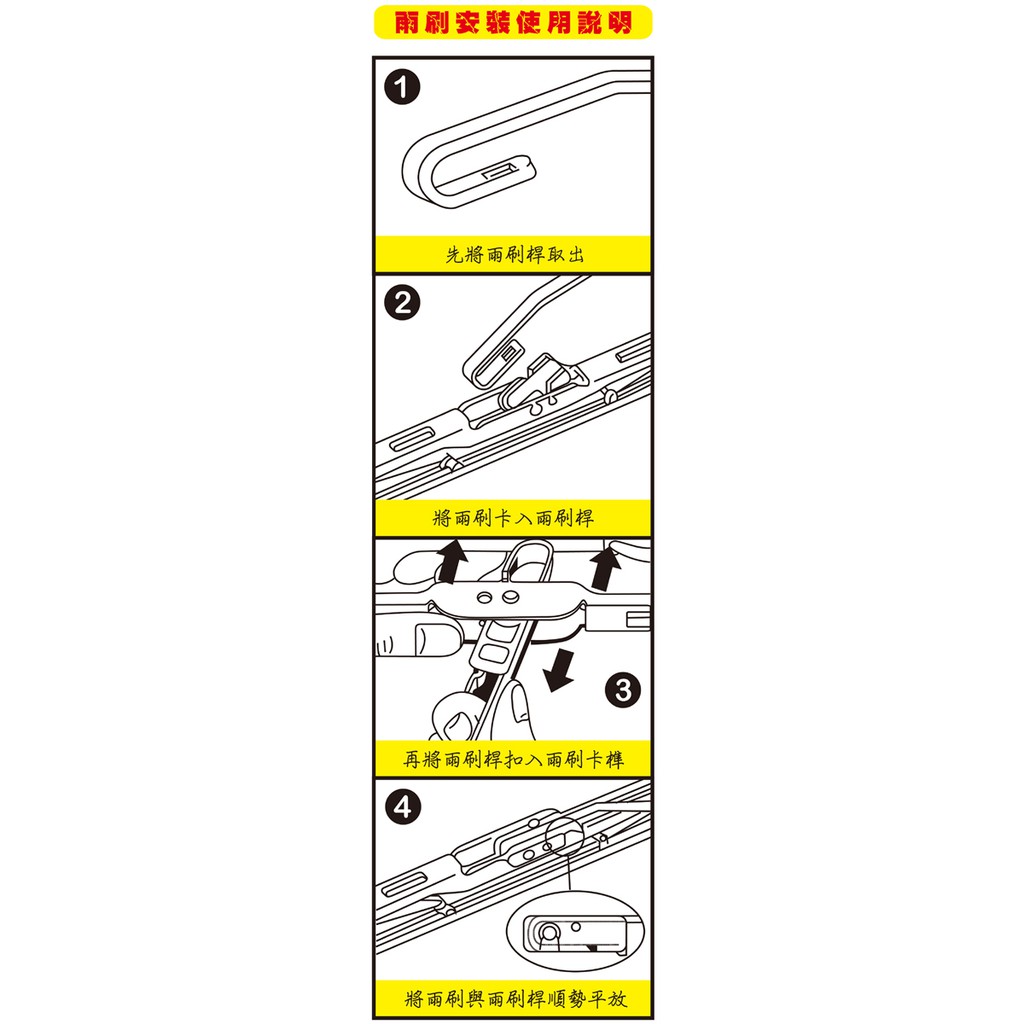 雨刷安裝使用說明

1

先將雨刷桿取出

2

將雨刷卡入雨刷桿

3

再將雨刷桿扣入雨刷卡榫

4

將雨刷與雨刷桿順勢平放