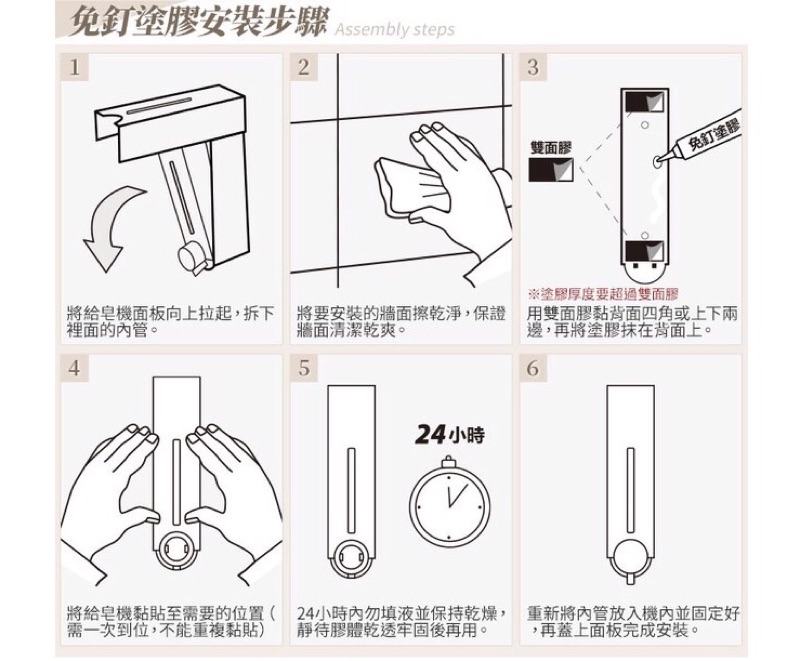 免釘塗膠安裝步驟 Assembly steps

1

將給皂機面板向上拉起，拆下裡面的內管。

2

將要安裝的牆面擦乾淨，保證牆面清潔乾爽。

3

雙面膠

免釘塗膠

※塗膠厚度要超過雙面膠

用雙面膠黏背面四角或上下兩邊，再將塗膠抹在背面上。

4

將給皂機黏貼至需要的位置（需一次到位，不能重複黏貼）

5

24小時

24小時內勿填液並保持乾燥，靜待膠體乾透牢固後再用。

6

重新將內管放入機內並固定好，再蓋上面板完成安裝。