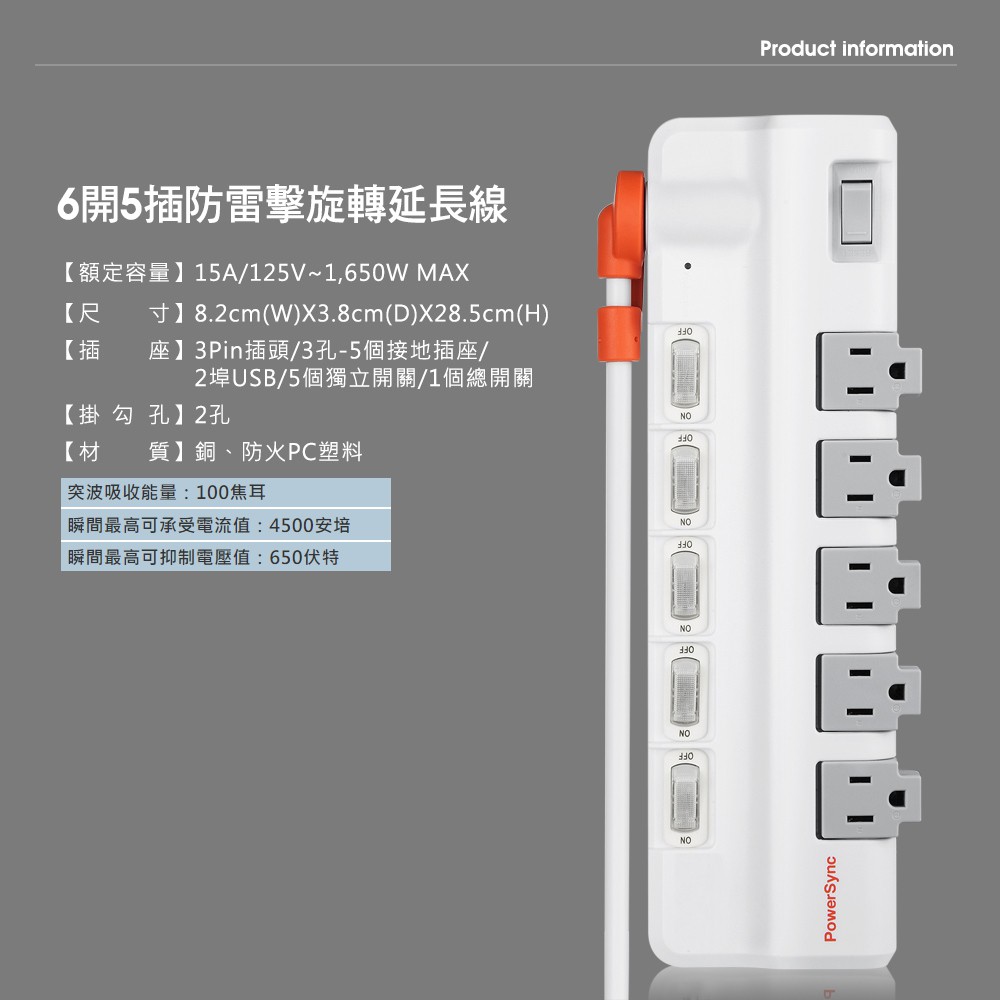 Product information

6開5插防雷擊旋轉延長線

【額定容量】15A/125V~1,650W MAX
【尺　　寸】8.2cm(W)X3.8cm(D)X28.5cm(H)
【插　　座】3Pin插頭/3孔-5個接地插座/ 2埠USB/5個獨立開關/1個總開關
【掛 勾 孔】2孔
【材　　質】銅、防火PC塑料

突波吸收能量：100焦耳
瞬間最高可承受電流值：4500安培
瞬間最高可抑制電壓值：650伏特

OFF
ON
OFF
ON
OFF
ON
OFF
ON
OFF
ON

PowerSync