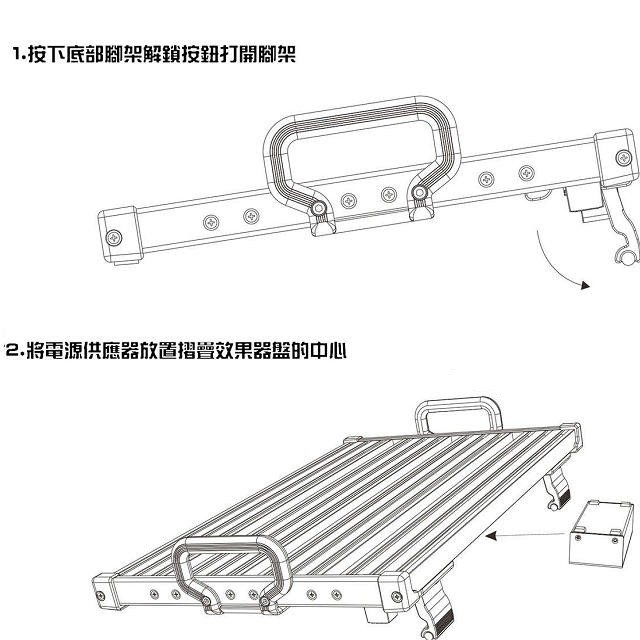 1.按下底部腳架解鎖按鈕打開腳架

2.將電源供應器放置摺疊效果器盤的中心