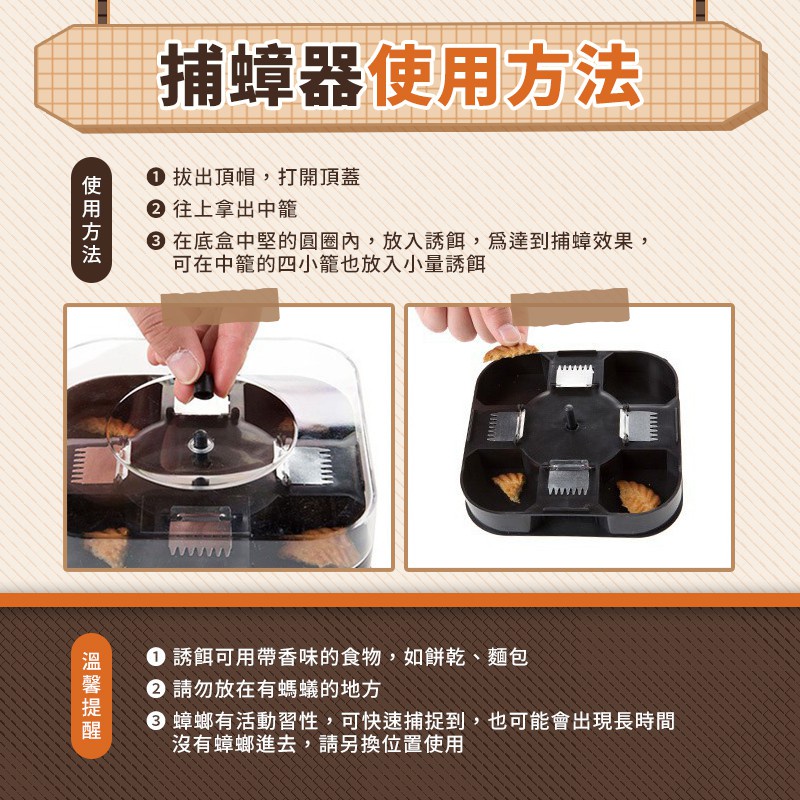 捕蟑器使用方法

使用方法

❶ 拔出頂帽，打開頂蓋
❷ 往上拿出中籠
❸ 在底盒中堅的圓圈內，放入誘餌，爲達到捕蟑效果，可在中籠的四小籠也放入小量誘餌

溫馨提醒

❶ 誘餌可用帶香味的食物，如餅乾、麵包
❷ 請勿放在有螞蟻的地方
❸ 蟑螂有活動習性，可快速捕捉到，也可能會出現長時間沒有蟑螂進去，請另換位置使用