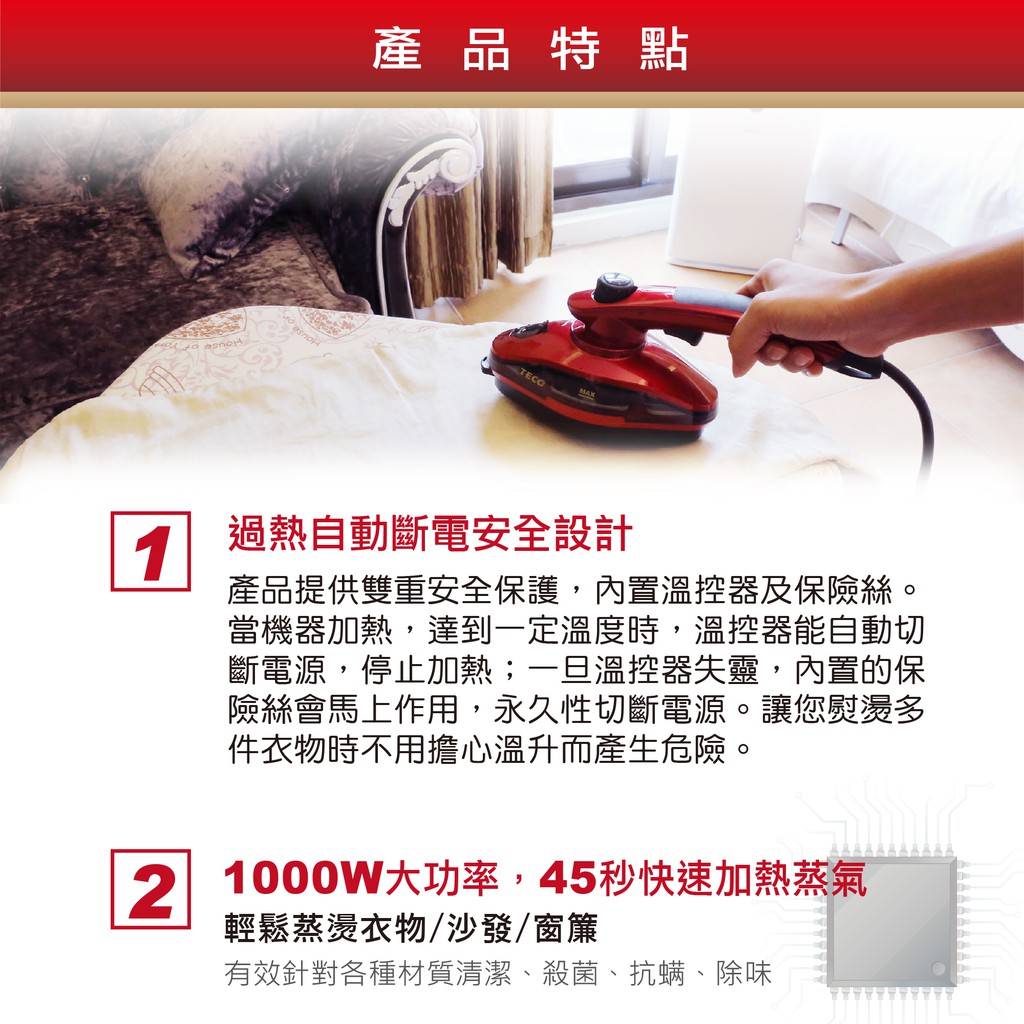 產品特點

TECO

MAX

1 過熱自動斷電安全設計

產品提供雙重安全保護，內置溫控器及保險絲。當機器加熱，達到一定溫度時，溫控器能自動切斷電源，停止加熱；一旦溫控器失靈，內置的保險絲會馬上作用，永久性切斷電源。讓您熨燙多件衣物時不用擔心溫升而產生危險。

2 1000W大功率，45秒快速加熱蒸氣

輕鬆蒸燙衣物/沙發/窗簾

有效針對各種材質清潔、殺菌、抗螨、除味