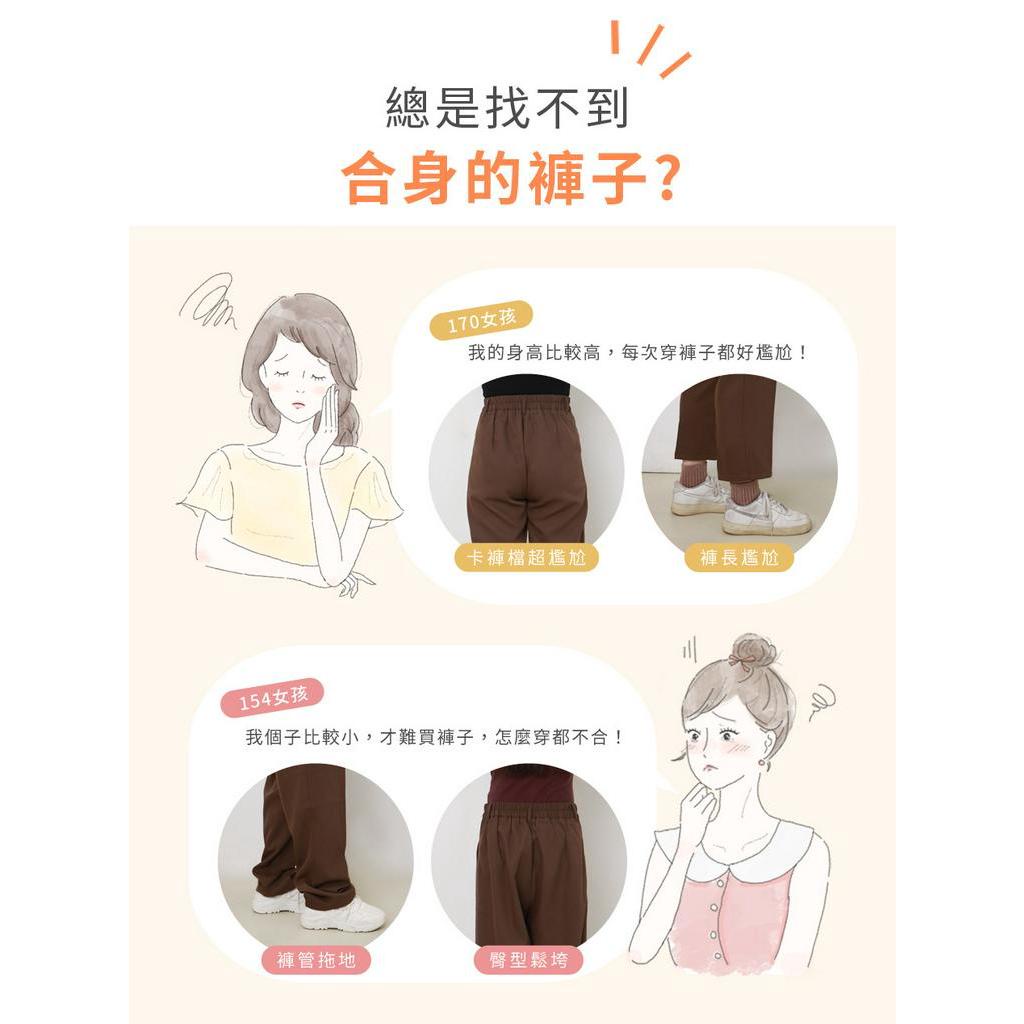 總是找不到
合身的褲子?

170女孩
我的身高比較高，每次穿褲子都好尷尬！

卡褲檔超尷尬

褲長尷尬

154女孩
我個子比較小，才難買褲子，怎麼穿都不合！

褲管拖地

臀型鬆垮