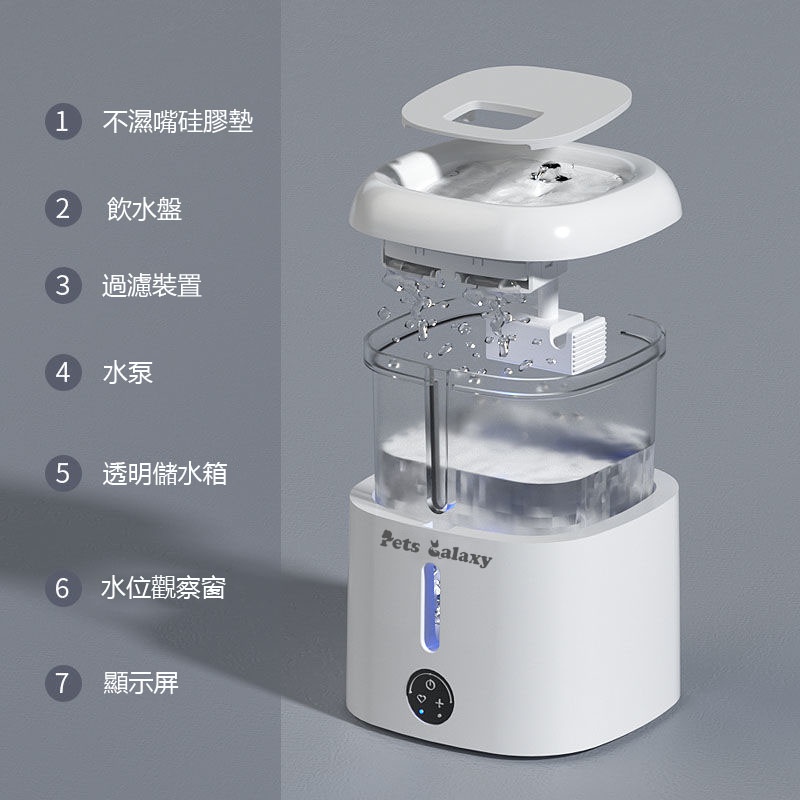 1 不濕嘴硅膠墊

2 飲水盤

3 過濾裝置

4 水泵

5 透明儲水箱

6 水位觀察窗

7 顯示屏

Pets Galaxy