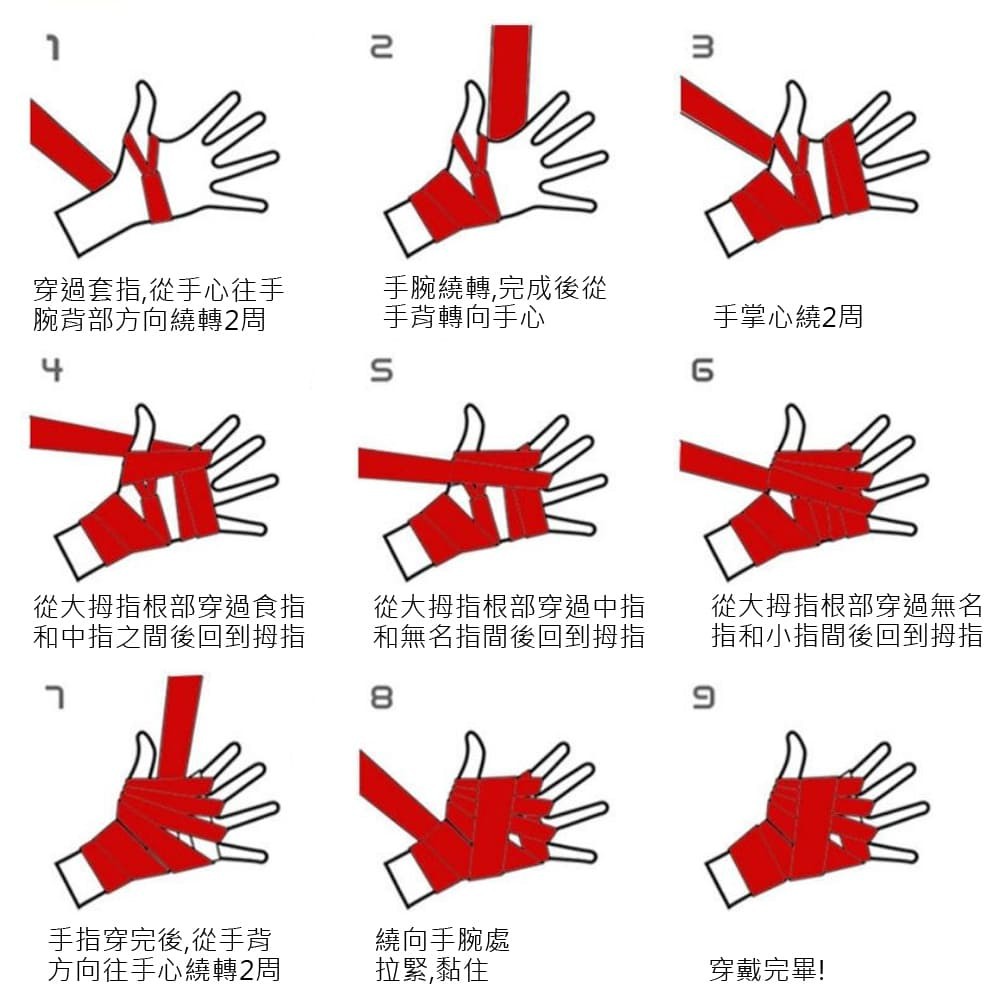 1

穿過套指,從手心往手腕背部方向繞轉2周

2

手腕繞轉,完成後從手背轉向手心

3

手掌心繞2周

4

從大拇指根部穿過食指和中指之間後回到拇指

5

從大拇指根部穿過中指和無名指間後回到拇指

6

從大拇指根部穿過無名指和小指間後回到拇指

7

手指穿完後,從手背方向往手心繞轉2周

8

繞向手腕處拉緊,黏住

9

穿戴完畢!