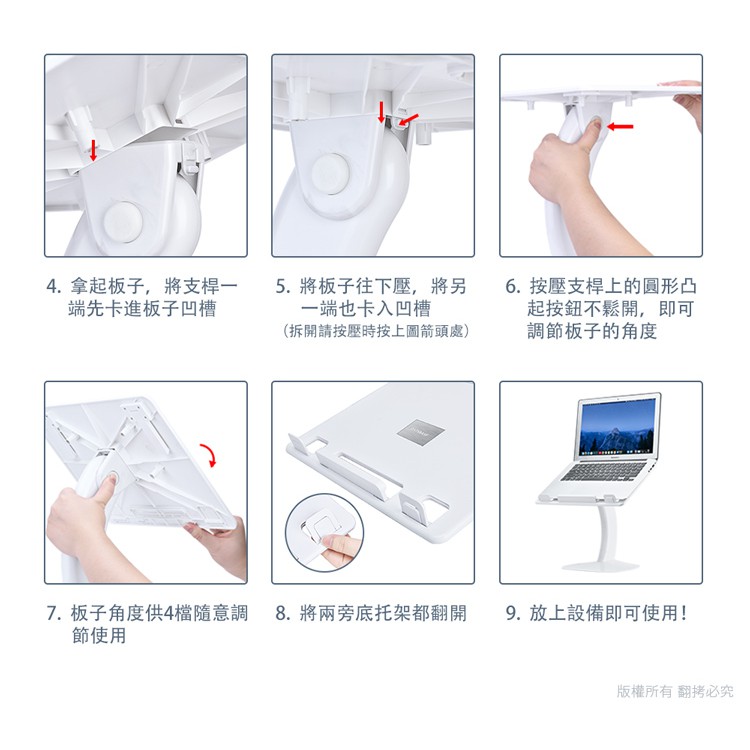 4. 拿起板子，將支桿一端先卡進板子凹槽

5. 將板子往下壓，將另一端也卡入凹槽
（拆開請按壓時按上圖箭頭處）

6. 按壓支桿上的圓形凸起按鈕不鬆開，即可調節板子的角度

7. 板子角度供4檔隨意調節使用

8. 將兩旁底托架都翻開

9. 放上設備即可使用！

版權所有 翻拷必究