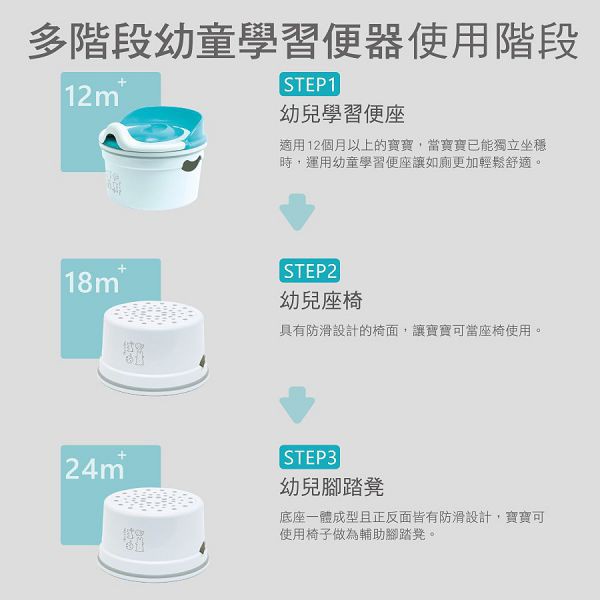 多階段幼童學習便器使用階段

12m⁺

STEP1

幼兒學習便座

適用12個月以上的寶寶，當寶寶已能獨立坐穩時，運用幼童學習便座讓如廁更加輕鬆舒適。

18m⁺

STEP2

幼兒座椅

具有防滑設計的椅面，讓寶寶可當座椅使用。

24m⁺

STEP3

幼兒腳踏凳

底座一體成型且正反面皆有防滑設計，寶寶可使用椅子做為輔助腳踏凳。