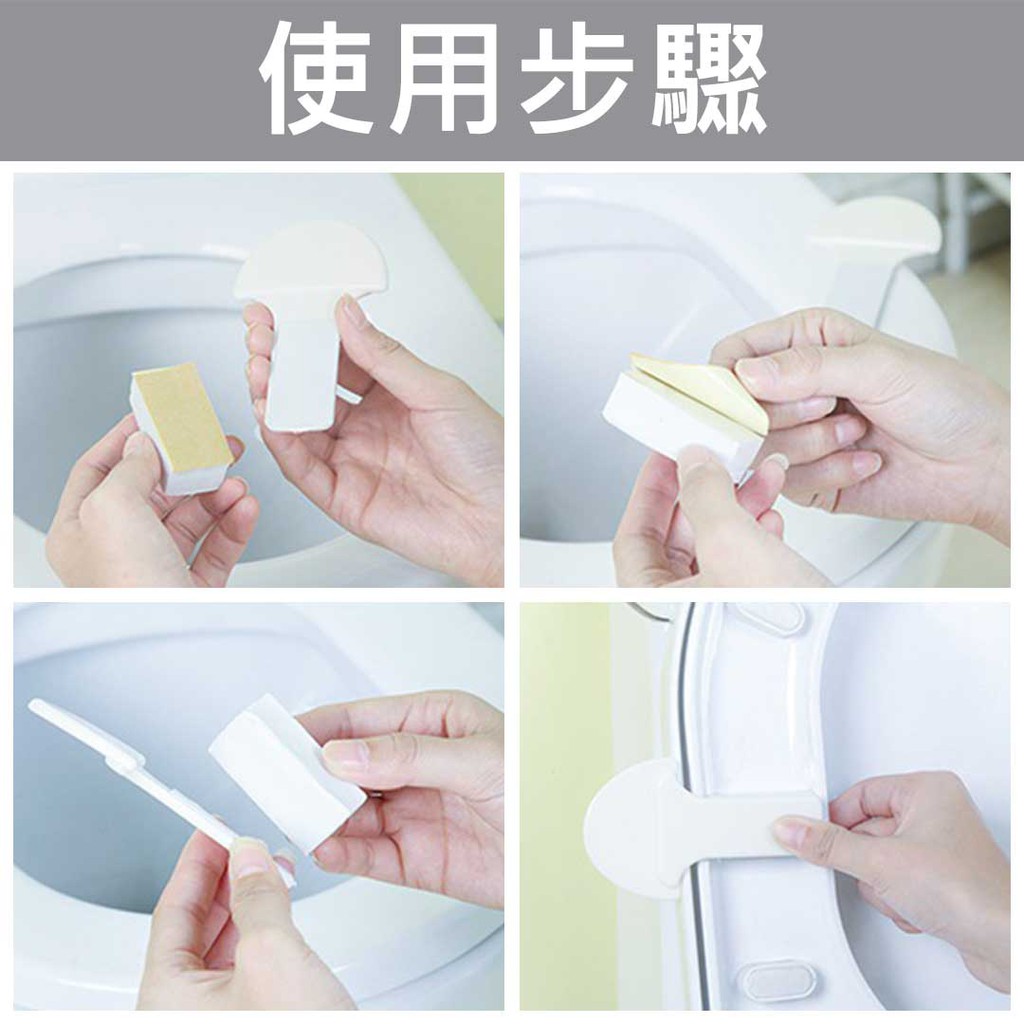 使用步驟