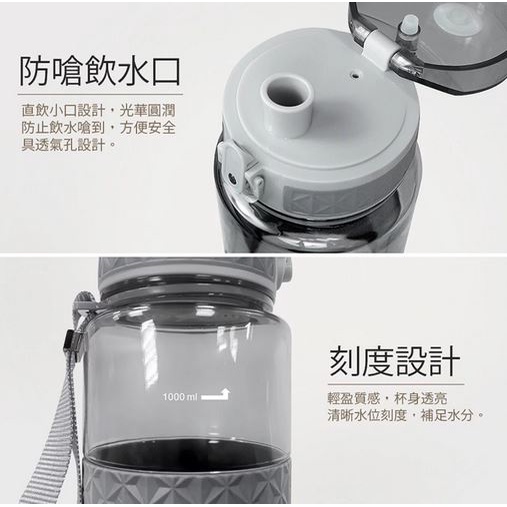 防嗆飲水口

直飲小口設計，光華圓潤
防止飲水嗆到，方便安全
具透氣孔設計。

1000 ml

刻度設計

輕盈質感，杯身透亮
清晰水位刻度，補足水分。