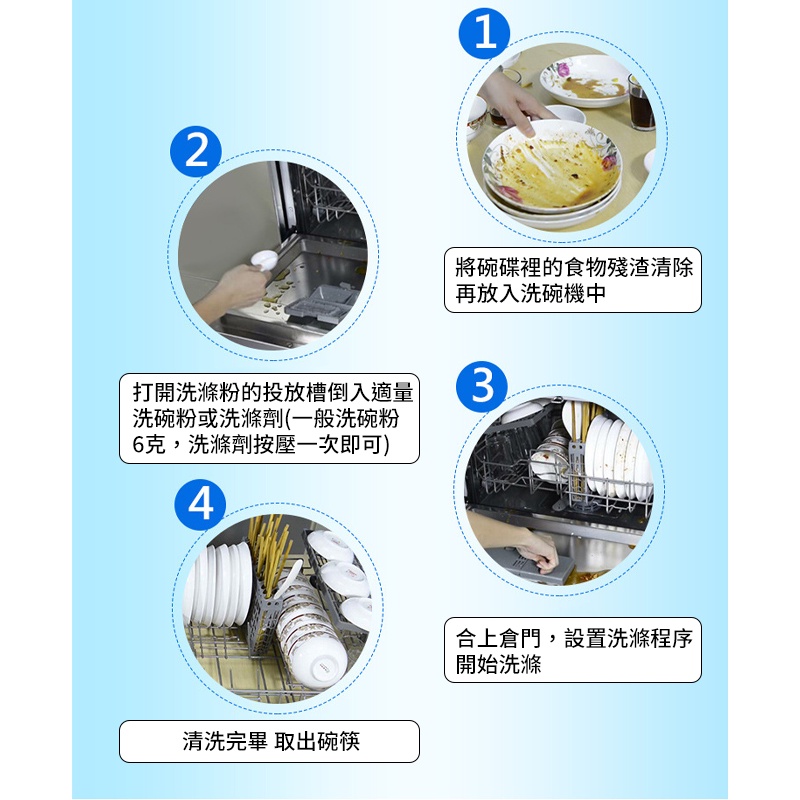 1

將碗碟裡的食物殘渣清除再放入洗碗機中

2

打開洗滌粉的投放槽倒入適量洗碗粉或洗滌劑(一般洗碗粉6克，洗滌劑按壓一次即可)

3

合上倉門，設置洗滌程序開始洗滌

4

清洗完畢 取出碗筷