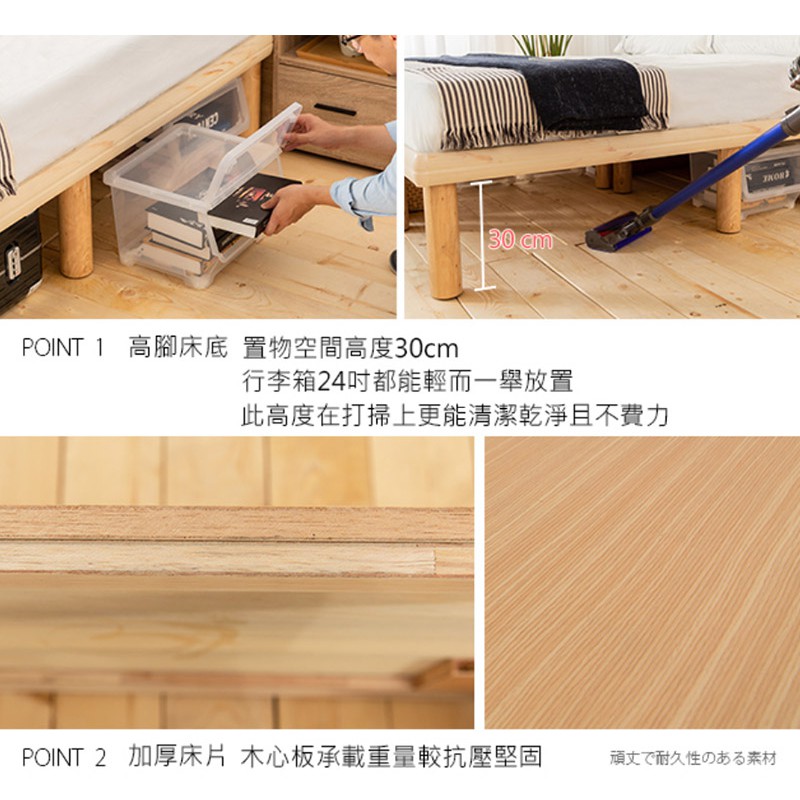 30 cm

POINT 1 高腳床底 置物空間高度30cm
行李箱24吋都能輕而一舉放置
此高度在打掃上更能清潔乾淨且不費力

POINT 2 加厚床片 木心板承載重量較抗壓堅固

頑丈で耐久性のある素材