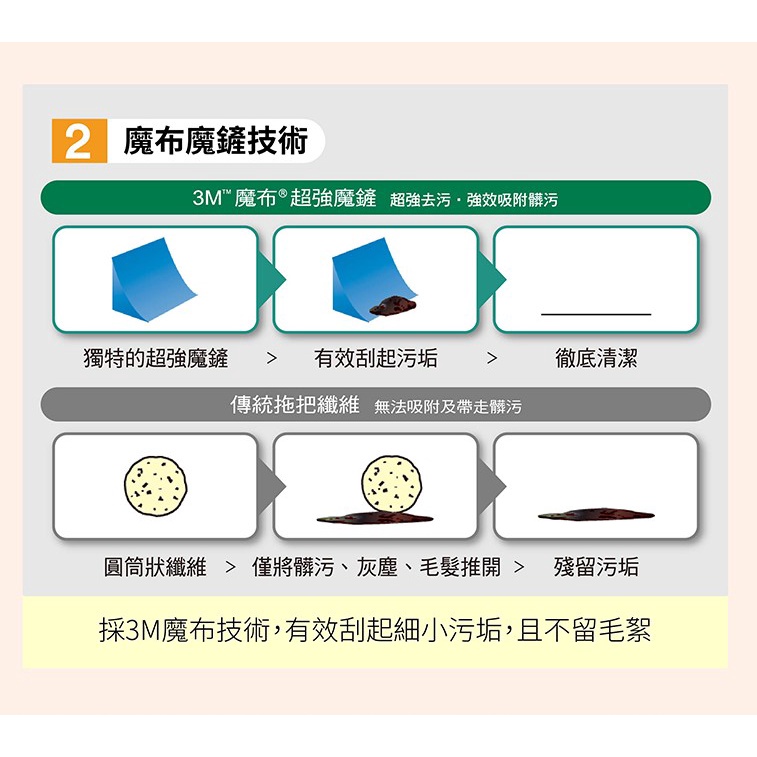 2 魔布魔鏟技術

3M™ 魔布® 超強魔鏟 超強去污・強效吸附髒污

獨特的超強魔鏟 > 有效刮起污垢 > 徹底清潔

傳統拖把纖維 無法吸附及帶走髒污

圓筒狀纖維 > 僅將髒污、灰塵、毛髮推開 > 殘留污垢

採3M魔布技術，有效刮起細小污垢，且不留毛絮