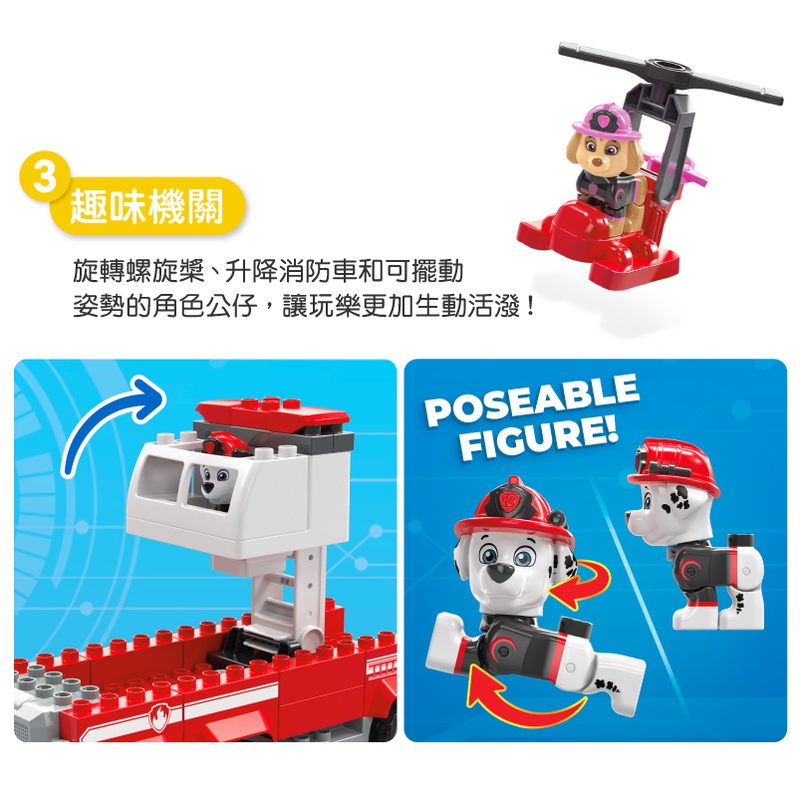 3

趣味機關

旋轉螺旋槳、升降消防車和可擺動姿勢的角色公仔，讓玩樂更加生動活潑！

POSEABLE FIGURE!