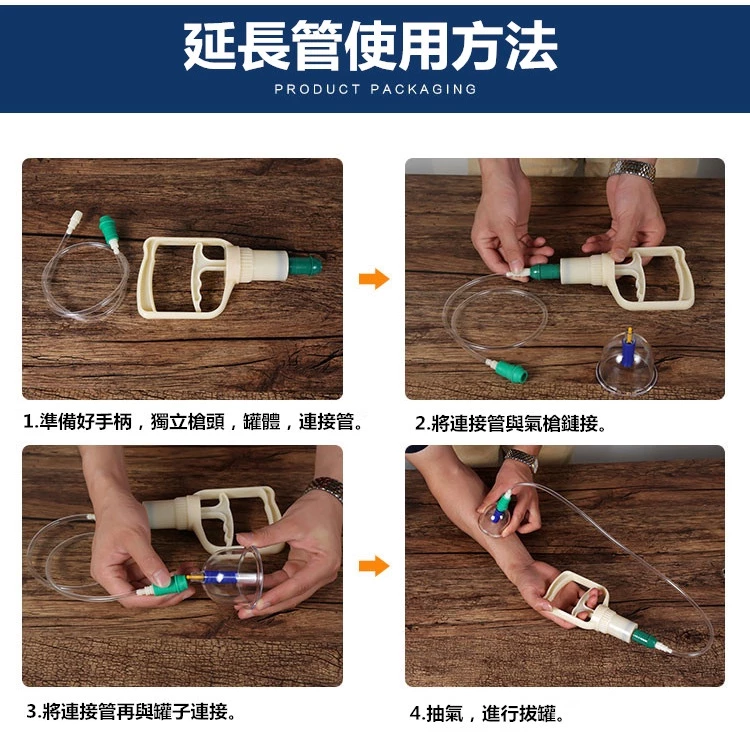 延長管使用方法
PRODUCT PACKAGING

1.準備好手柄，獨立槍頭，罐體，連接管。

2.將連接管與氣槍鏈接。

3.將連接管再與罐子連接。

4.抽氣，進行拔罐。