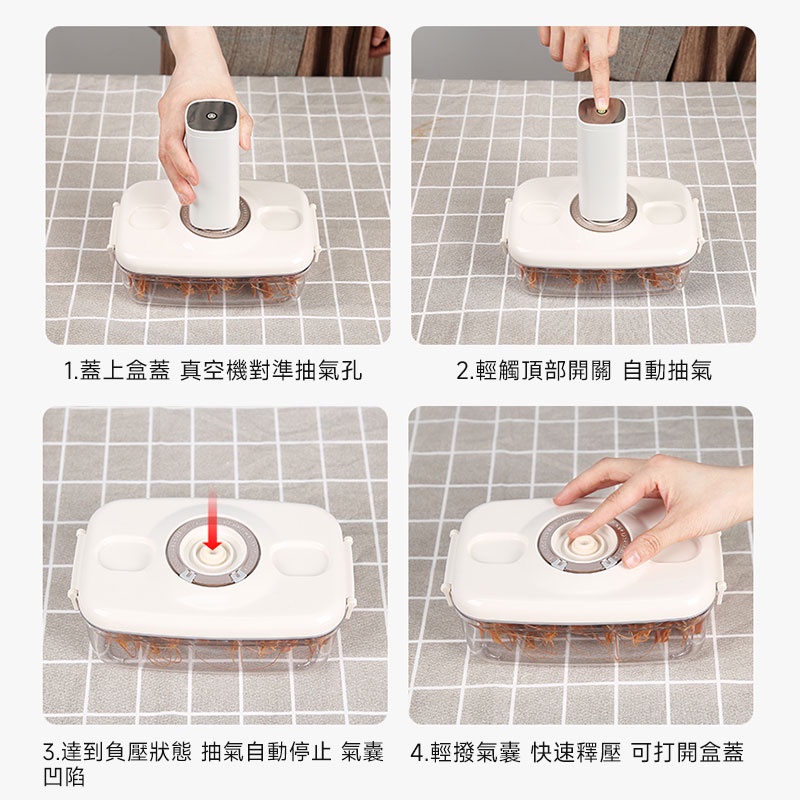 1.蓋上盒蓋 真空機對準抽氣孔

2.輕觸頂部開關 自動抽氣

3.達到負壓狀態 抽氣自動停止 氣囊凹陷

4.輕撥氣囊 快速釋壓 可打開盒蓋