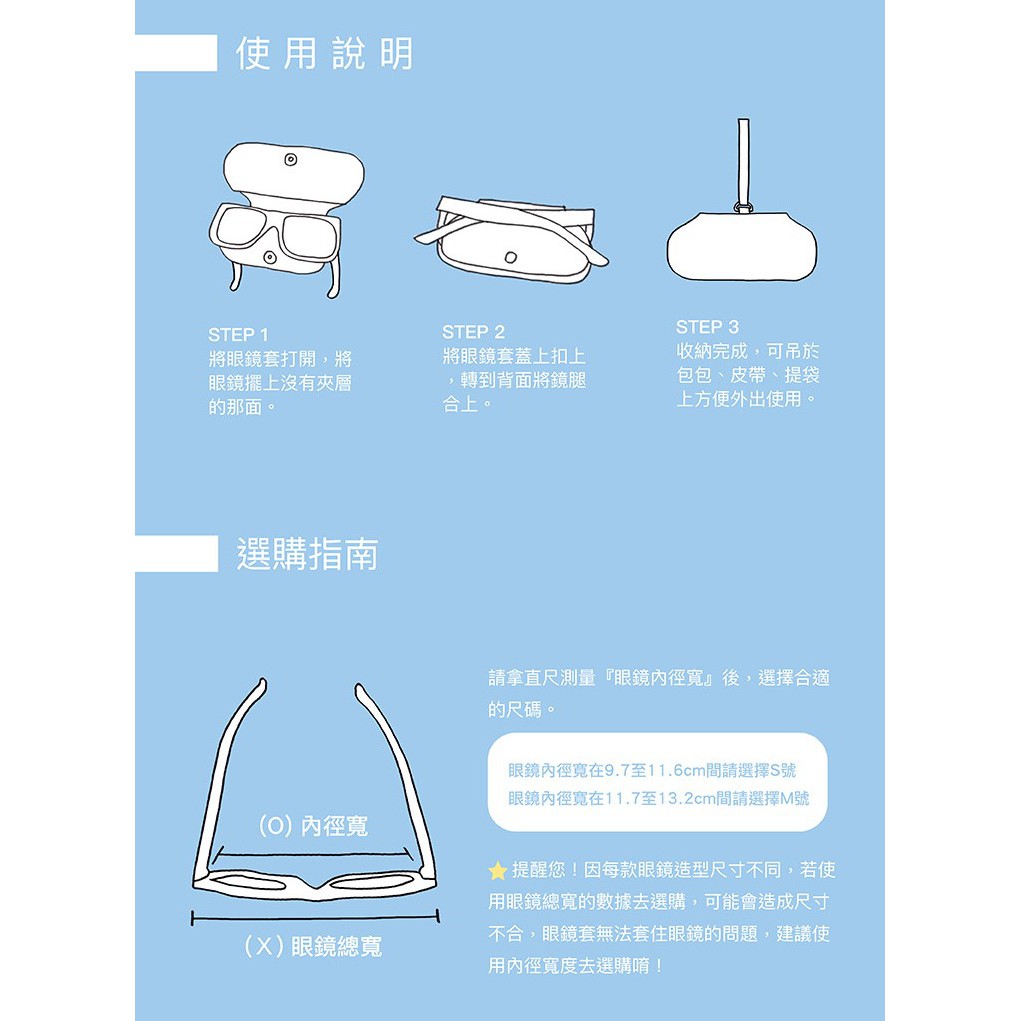 使用說明

STEP 1
將眼鏡套打開，將眼鏡擺上沒有夾層的那面。

STEP 2
將眼鏡套蓋上扣上，轉到背面將鏡腿合上。

STEP 3
收納完成，可吊於包包、皮帶、提袋上方便外出使用。

選購指南

(O) 內徑寬

(X) 眼鏡總寬

請拿直尺測量『眼鏡內徑寬』後，選擇合適的尺碼。

眼鏡內徑寬在9.7至11.6cm間請選擇S號
眼鏡內徑寬在11.7至13.2cm間請選擇M號

提醒您！因每款眼鏡造型尺寸不同，若使用眼鏡總寬的數據去選購，可能會造成尺寸不合，眼鏡套無法套住眼鏡的問題，建議使用內徑寬度去選購唷！