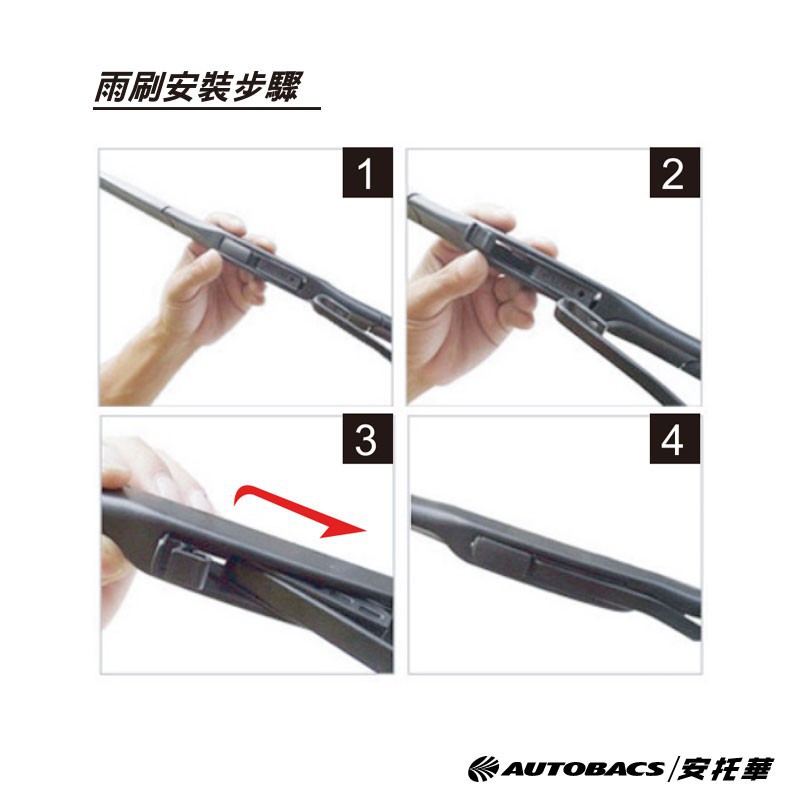 雨刷安裝步驟

1

2

3

4

AUTOBACS/安托華