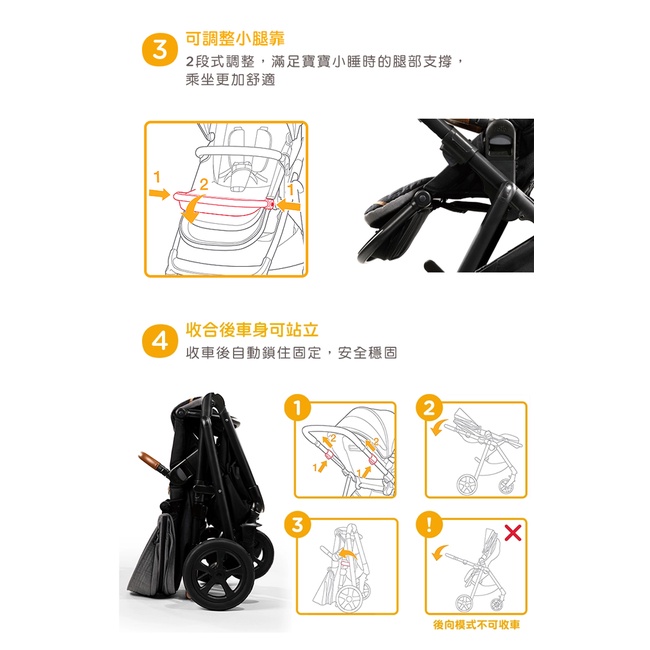 3
可調整小腿靠
2段式調整，滿足寶寶小睡時的腿部支撐，乘坐更加舒適

1
2
1

4
收合後車身可站立
收車後自動鎖住固定，安全穩固

1
2
2
1
1

2

3

!

後向模式不可收車