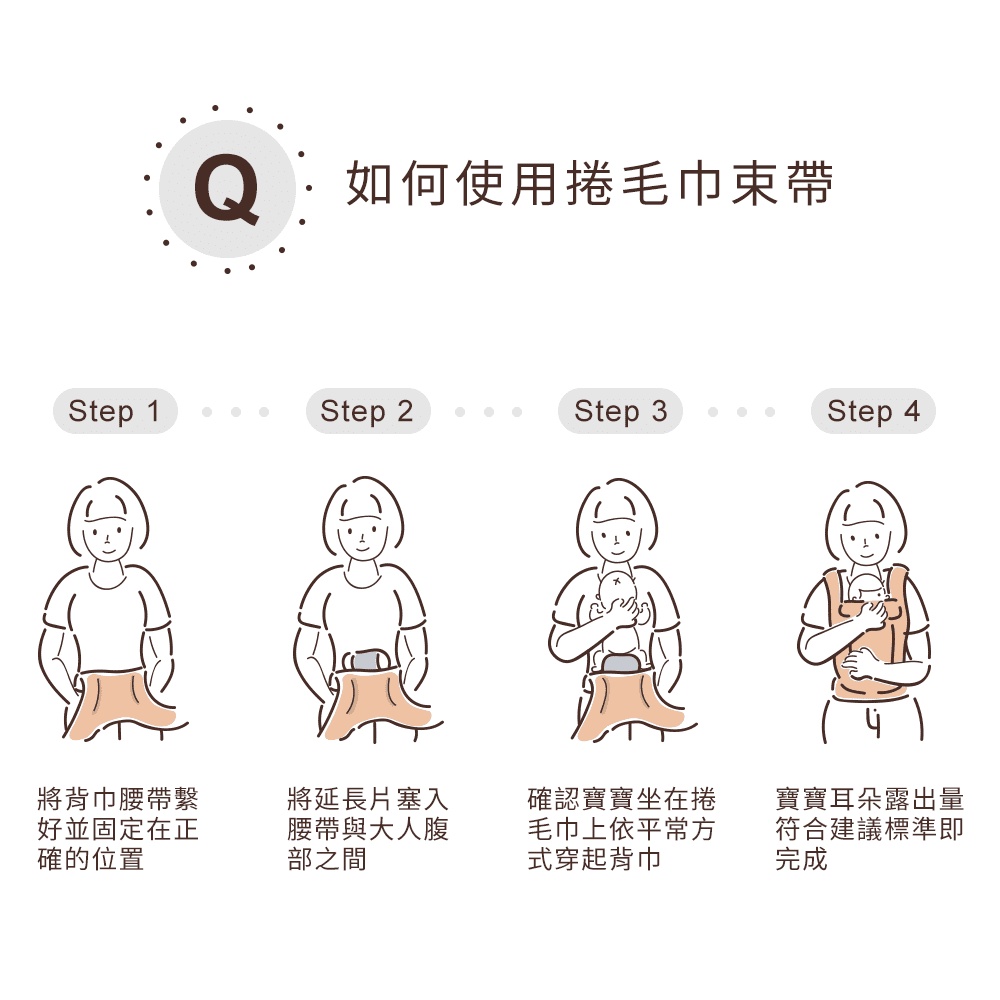 Q 如何使用捲毛巾束帶

Step 1

Step 2

Step 3

Step 4

將背巾腰帶繫好並固定在正確的位置

將延長片塞入腰帶與大人腹部之間

確認寶寶坐在捲毛巾上依平常方式穿起背巾

寶寶耳朵露出量符合建議標準即完成