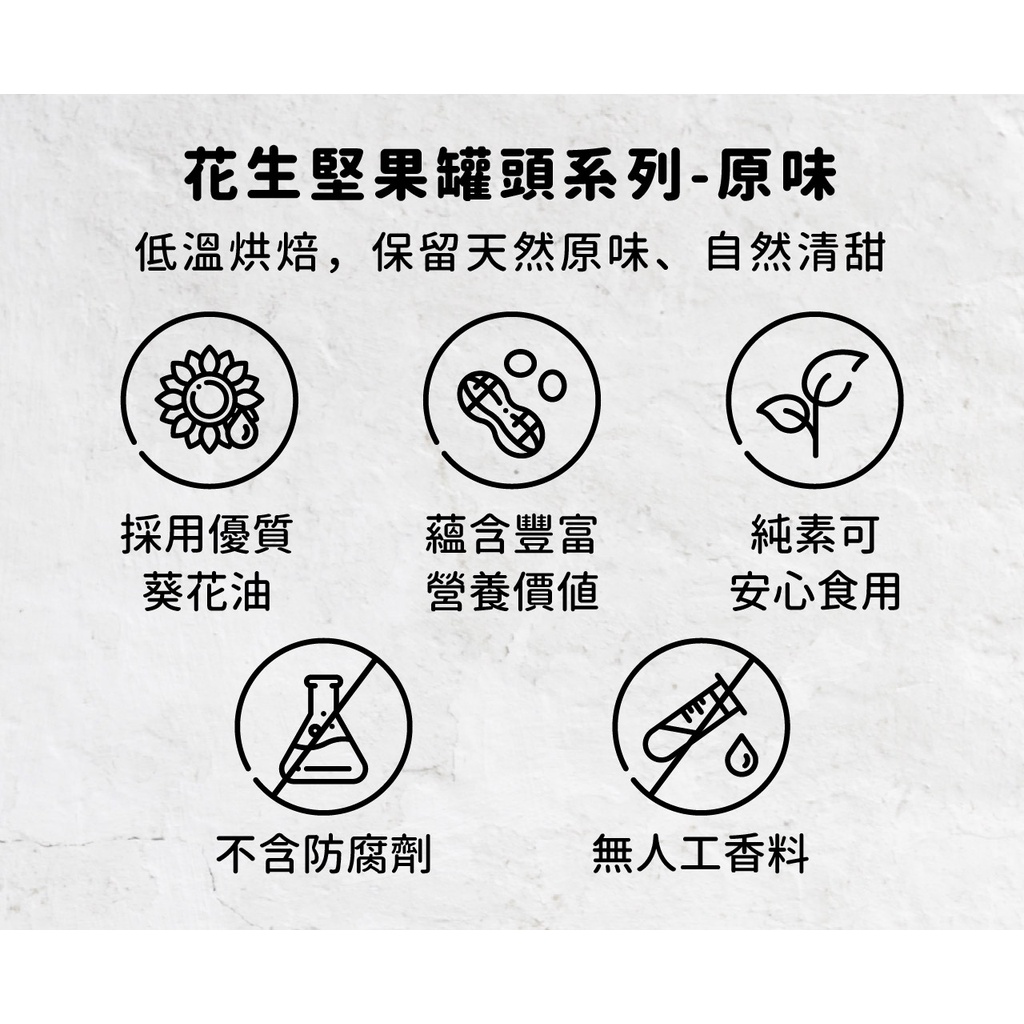 花生堅果罐頭系列-原味

低溫烘焙，保留天然原味、自然清甜

採用優質
葵花油

蘊含豐富
營養價值

純素可
安心食用

不含防腐劑

無人工香料