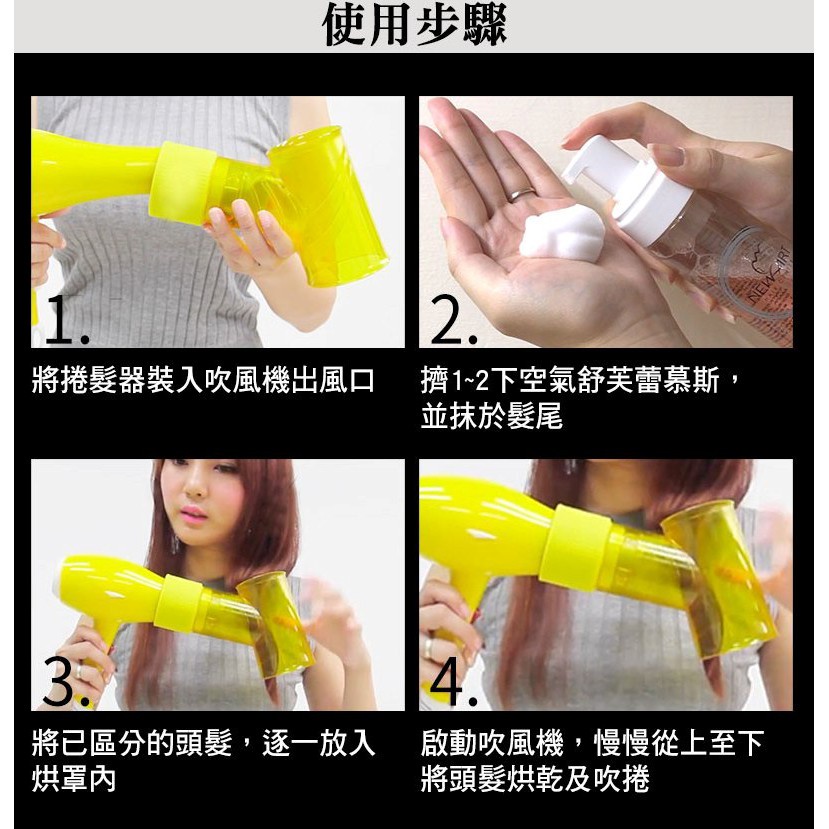 使用步驟

1.

將捲髮器裝入吹風機出風口

2.

NEW ART

擠1~2下空氣舒芙蕾慕斯，並抹於髮尾

3.

將已區分的頭髮，逐一放入烘罩內

4.

啟動吹風機，慢慢從上至下將頭髮烘乾及吹捲