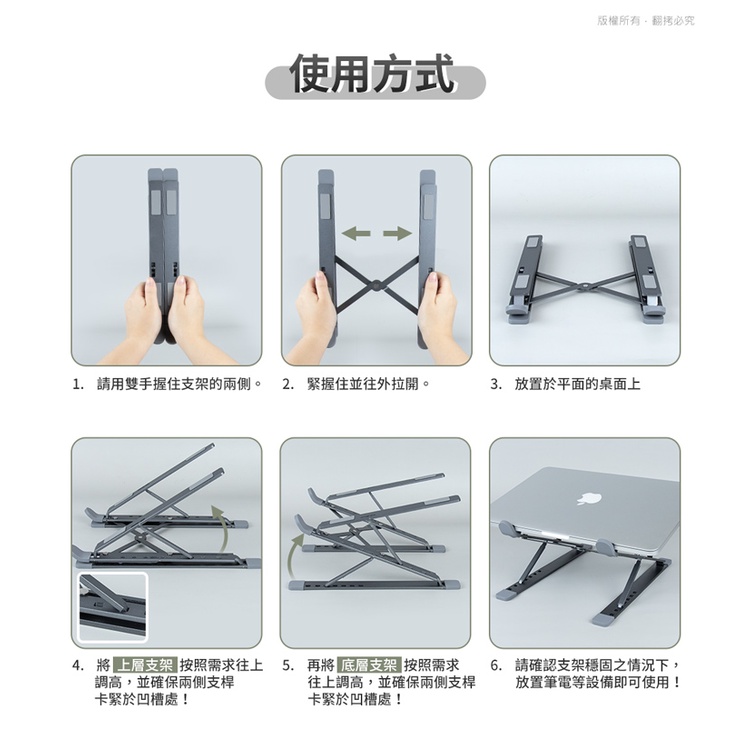 版權所有．翻拷必究

使用方式

1. 請用雙手握住支架的兩側。

2. 緊握住並往外拉開。

3. 放置於平面的桌面上

4. 將 上層支架 按照需求往上調高，並確保兩側支桿卡緊於凹槽處！

5. 再將 底層支架 按照需求往上調高，並確保兩側支桿卡緊於凹槽處！

6. 請確認支架穩固之情況下，放置筆電等設備即可使用！