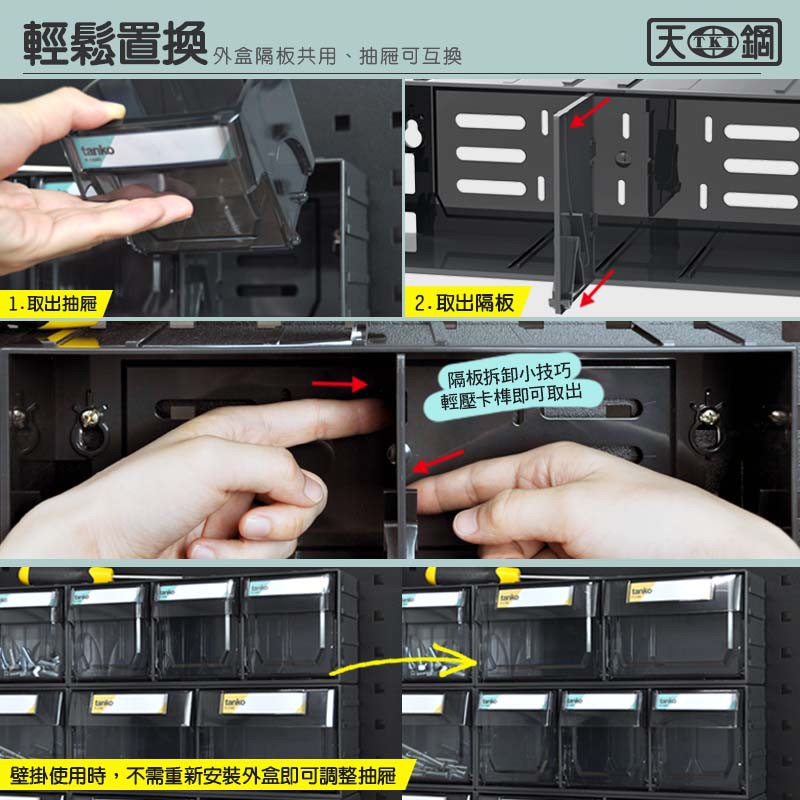 輕鬆置換 外盒隔板共用、抽屜可互換

天 TKI 鋼

tanko

1.取出抽屜

2.取出隔板

隔板拆卸小技巧
輕壓卡榫即可取出

tanko

tanko

tanko

tanko

壁掛使用時，不需重新安裝外盒即可調整抽屜