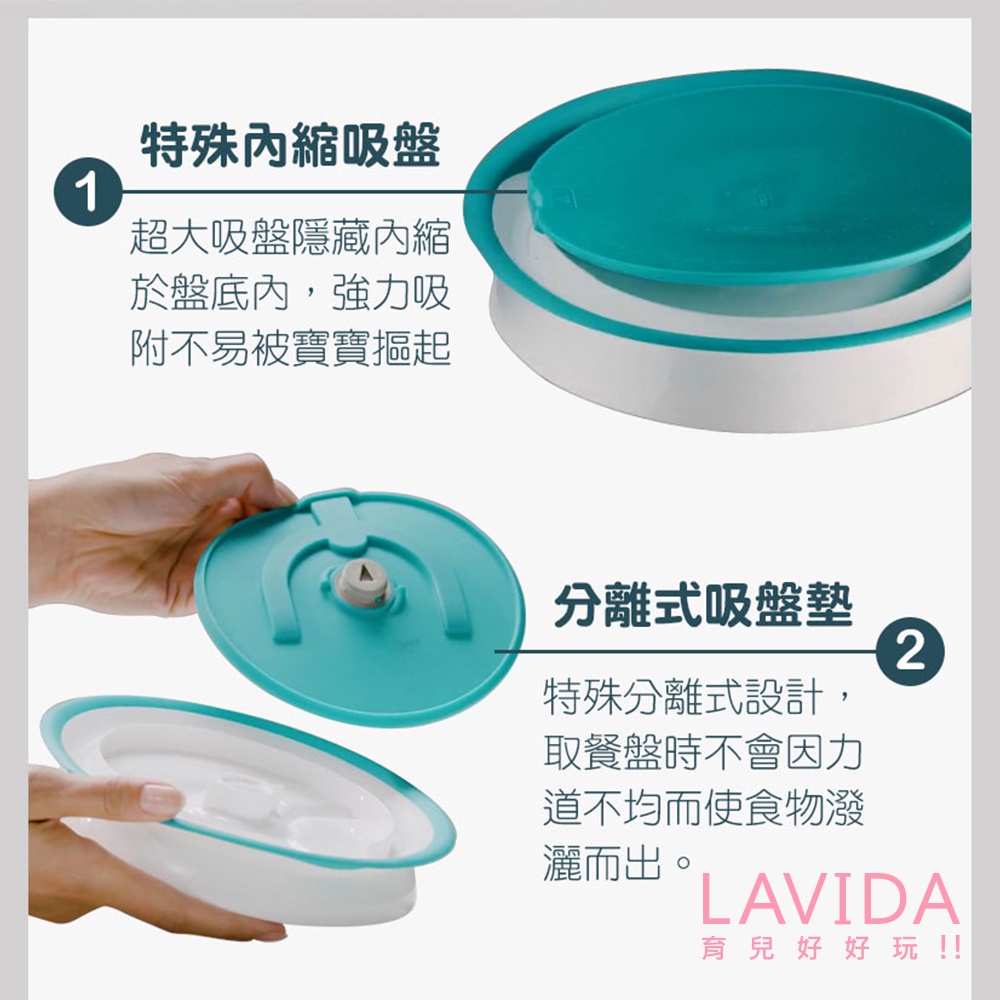 特殊內縮吸盤

1

超大吸盤隱藏內縮於盤底內，強力吸附不易被寶寶摳起

分離式吸盤墊

2

特殊分離式設計，取餐盤時不會因力道不均而使食物潑灑而出。

LAVIDA
育兒好好玩!!