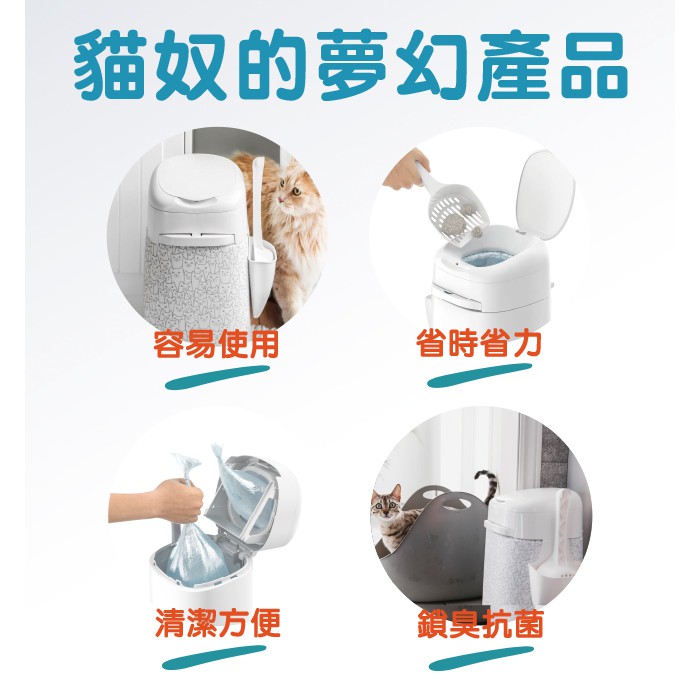 貓奴的夢幻產品

容易使用

省時省力

清潔方便

鎖臭抗菌