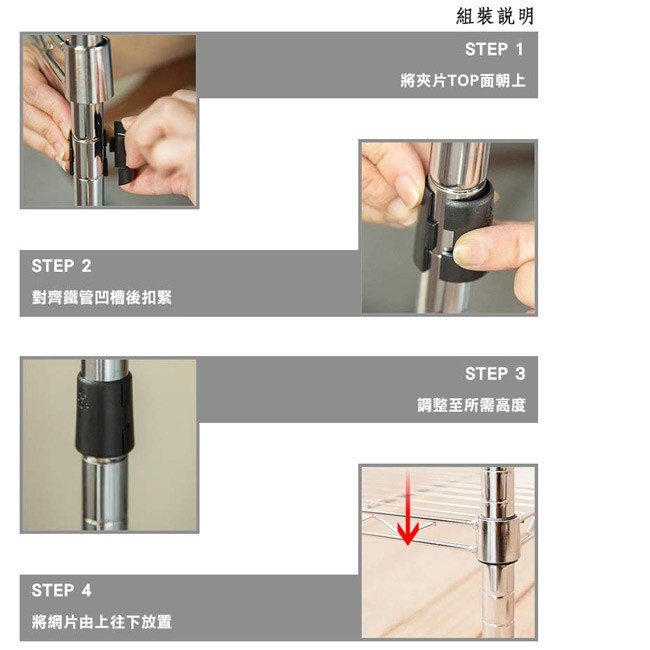 組裝說明

STEP 1

將夾片TOP面朝上

STEP 2

對齊鐵管凹槽後扣緊

STEP 3

調整至所需高度

STEP 4

將網片由上往下放置