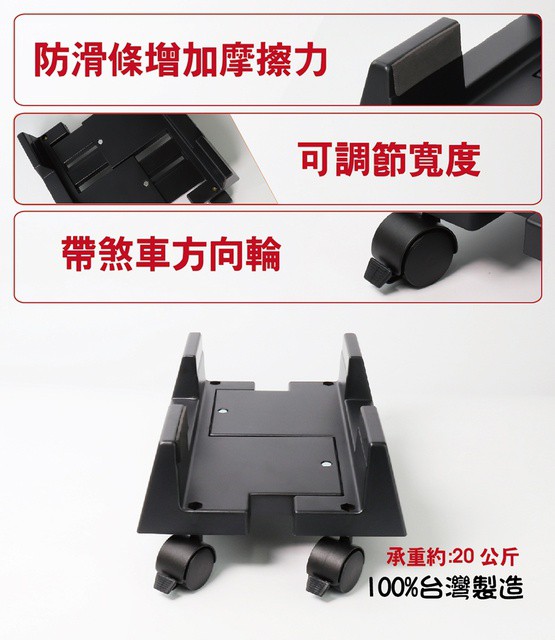 防滑條增加摩擦力

可調節寬度

帶煞車方向輪

承重約:20 公斤
100%台灣製造