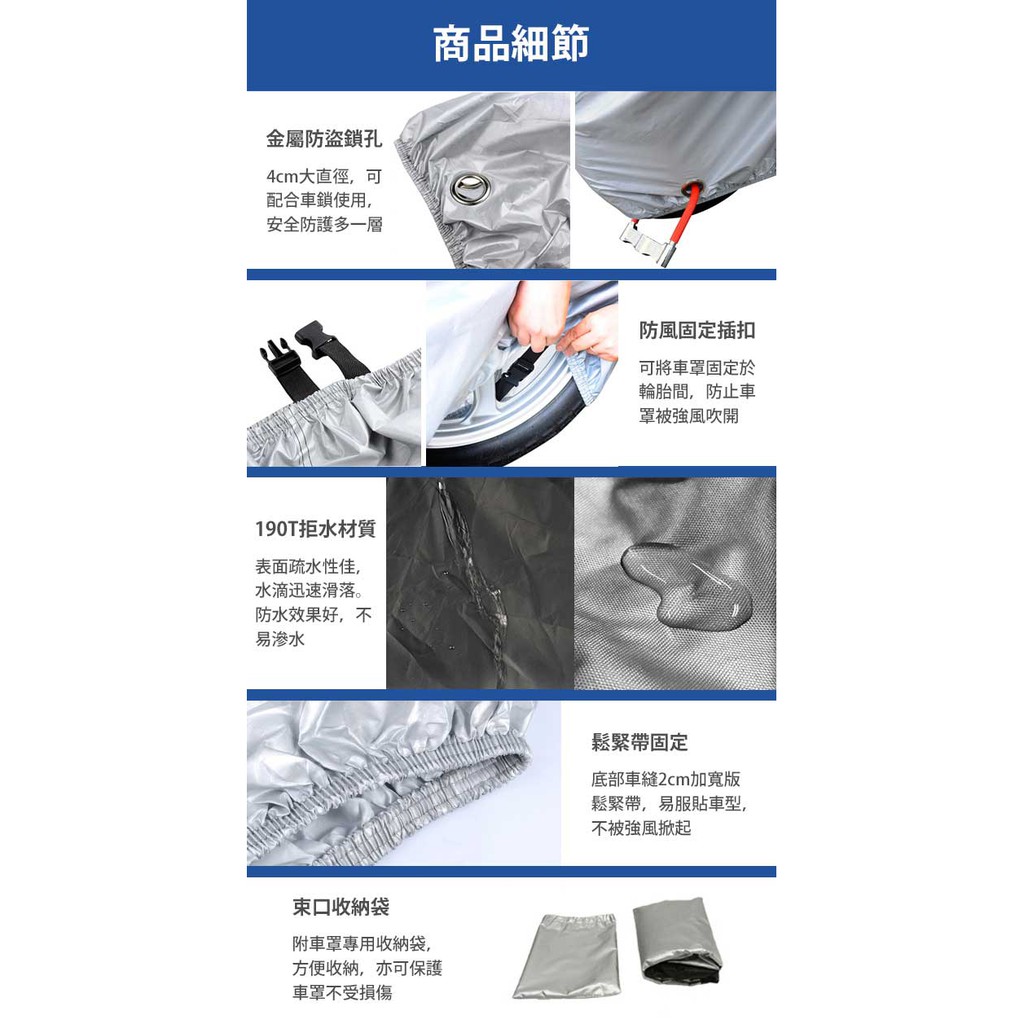 商品細節

金屬防盜鎖孔

4cm大直徑，可配合車鎖使用，安全防護多一層

防風固定插扣

可將車罩固定於輪胎間，防止車罩被強風吹開

190T拒水材質

表面疏水性佳，水滴迅速滑落。防水效果好，不易滲水

鬆緊帶固定

底部車縫2cm加寬版鬆緊帶，易服貼車型，不被強風掀起

束口收納袋

附車罩專用收納袋，方便收納，亦可保護車罩不受損傷