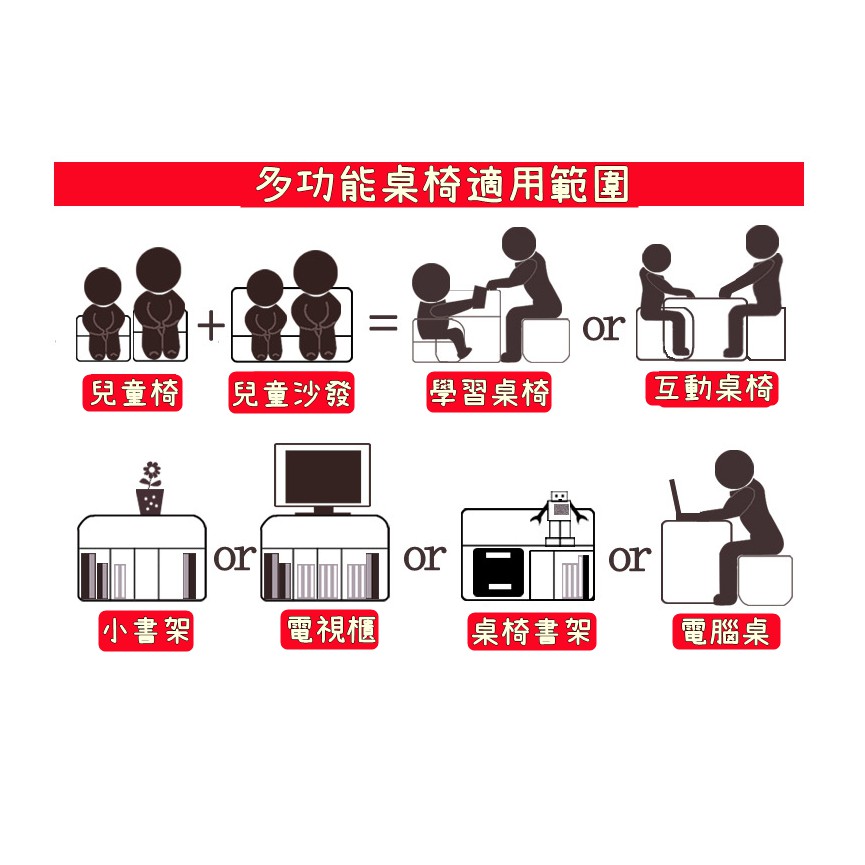 多功能桌椅適用範圍

兒童椅 + 兒童沙發 = 學習桌椅 or 互動桌椅

小書架 or 電視櫃 or 桌椅書架 or 電腦桌