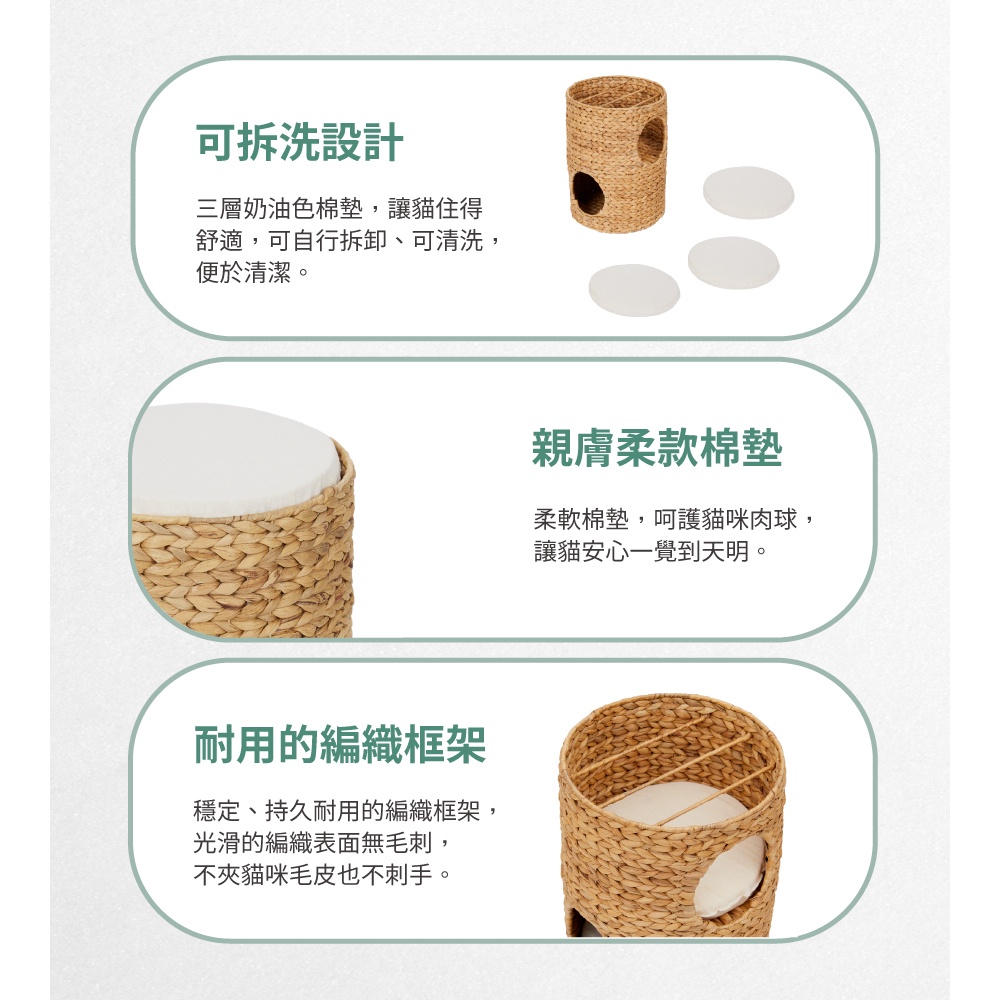 可拆洗設計

三層奶油色棉墊，讓貓住得舒適，可自行拆卸、可清洗，便於清潔。

親膚柔款棉墊

柔軟棉墊，呵護貓咪肉球，讓貓安心一覺到天明。

耐用的編織框架

穩定、持久耐用的編織框架，光滑的編織表面無毛刺，不夾貓咪毛皮也不刺手。