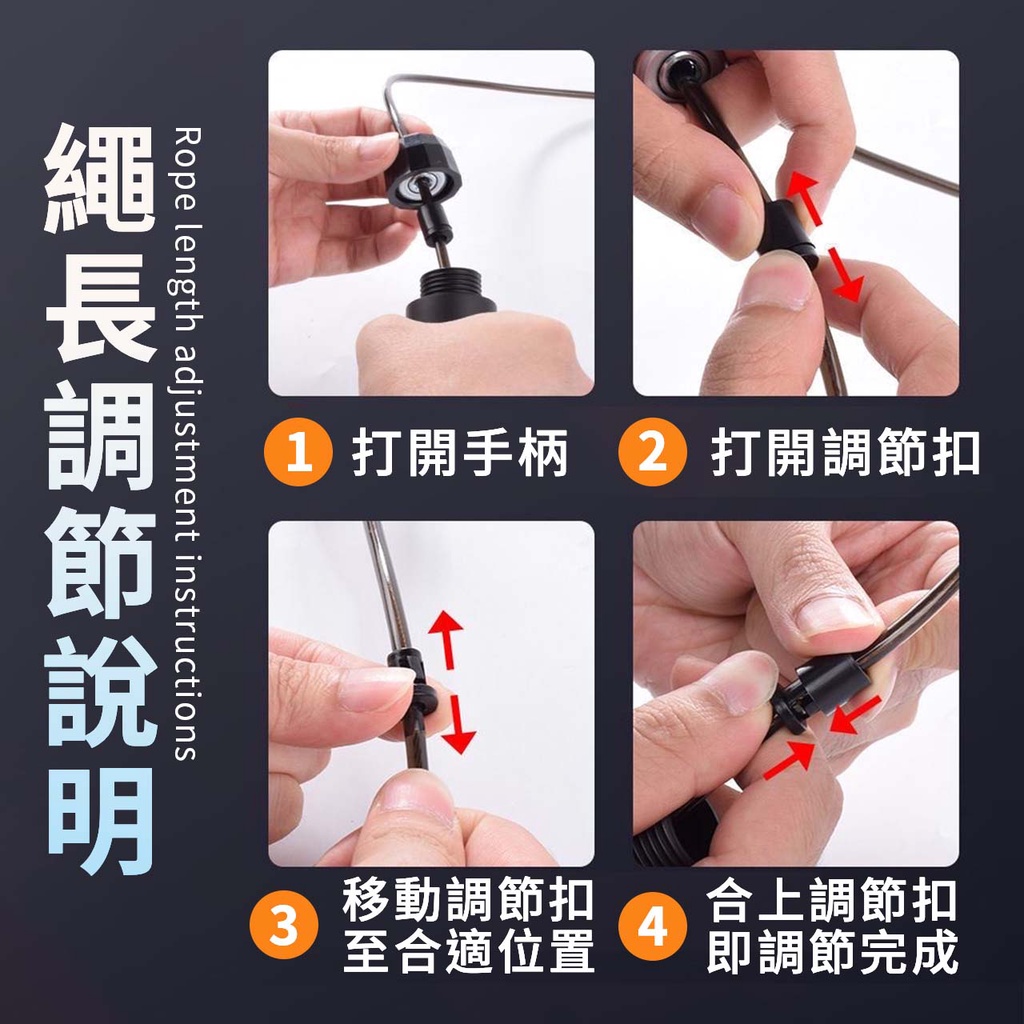 繩長調節說明

Rope length adjustment instructions

1 打開手柄

2 打開調節扣

3 移動調節扣至合適位置

4 合上調節扣即調節完成