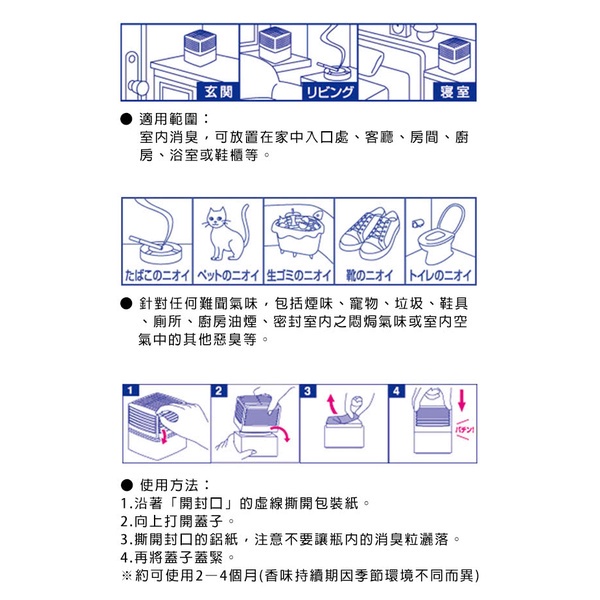 玄関 リビング 寝室

● 適用範圍：
室內消臭，可放置在家中入口處、客廳、房間、廚房、浴室或鞋櫃等。

たばこのニオイ ペットのニオイ 生ゴミのニオイ 靴のニオイ トイレのニオイ

● 針對任何難聞氣味，包括煙味、寵物、垃圾、鞋具、廁所、廚房油煙、密封室內之悶焗氣味或室內空氣中的其他惡臭等。

1 2 3 4 パチン!

● 使用方法：
1.沿著「開封口」的虛線撕開包裝紙。
2.向上打開蓋子。
3.撕開封口的鋁紙，注意不要讓瓶內的消臭粒灑落。
4.再將蓋子蓋緊。
※約可使用2－4個月(香味持續期因季節環境不同而異)