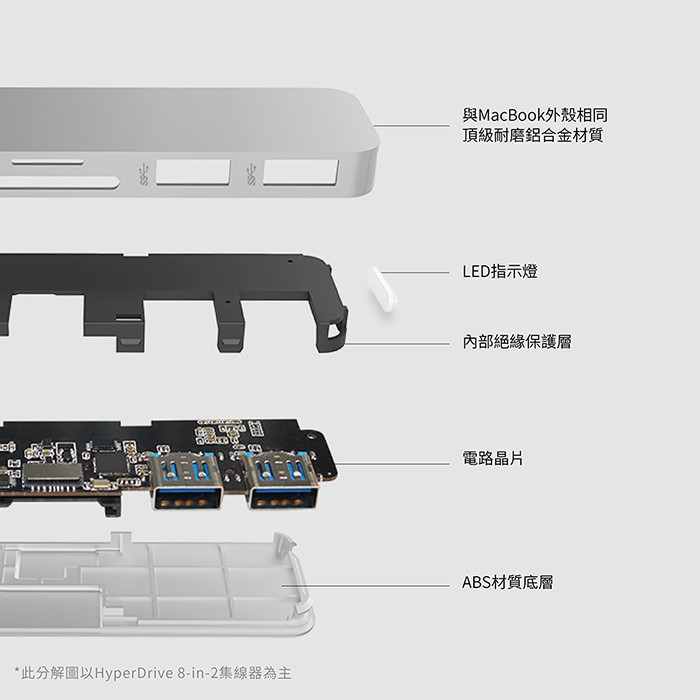 與MacBook外殼相同
頂級耐磨鋁合金材質

LED指示燈

內部絕緣保護層

電路晶片

ABS材質底層

*此分解圖以HyperDrive 8-in-2集線器為主